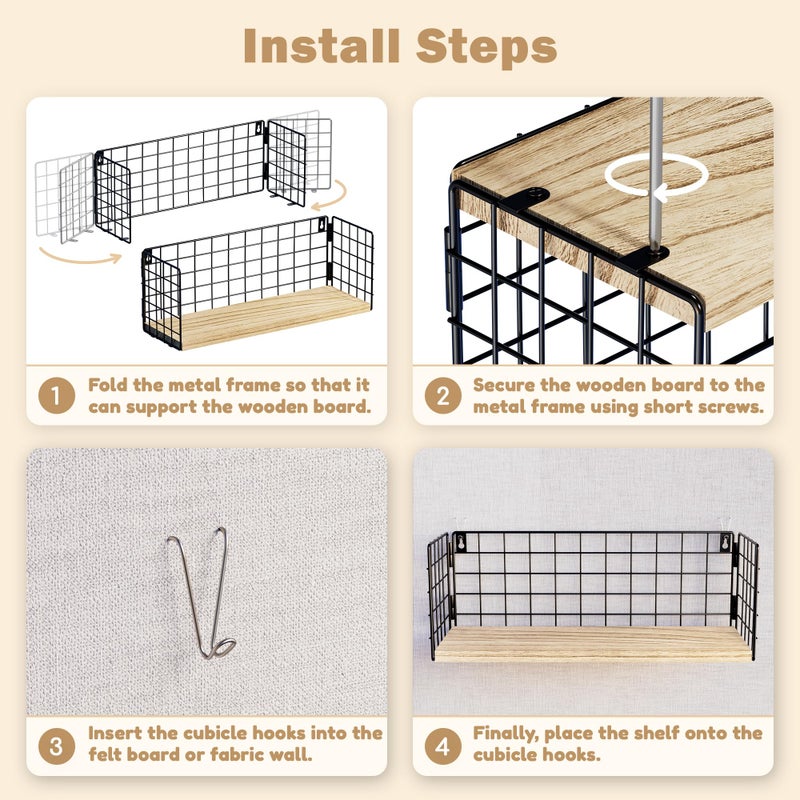 Install Steps

1 Fold the metal frame so that it can support the wooden board.

2 Secure the wooden board to the metal frame using short screws.

3 Insert the cubicle hooks into the felt board or fabric wall.

4 Finally, place the shelf onto the cubicle hooks.