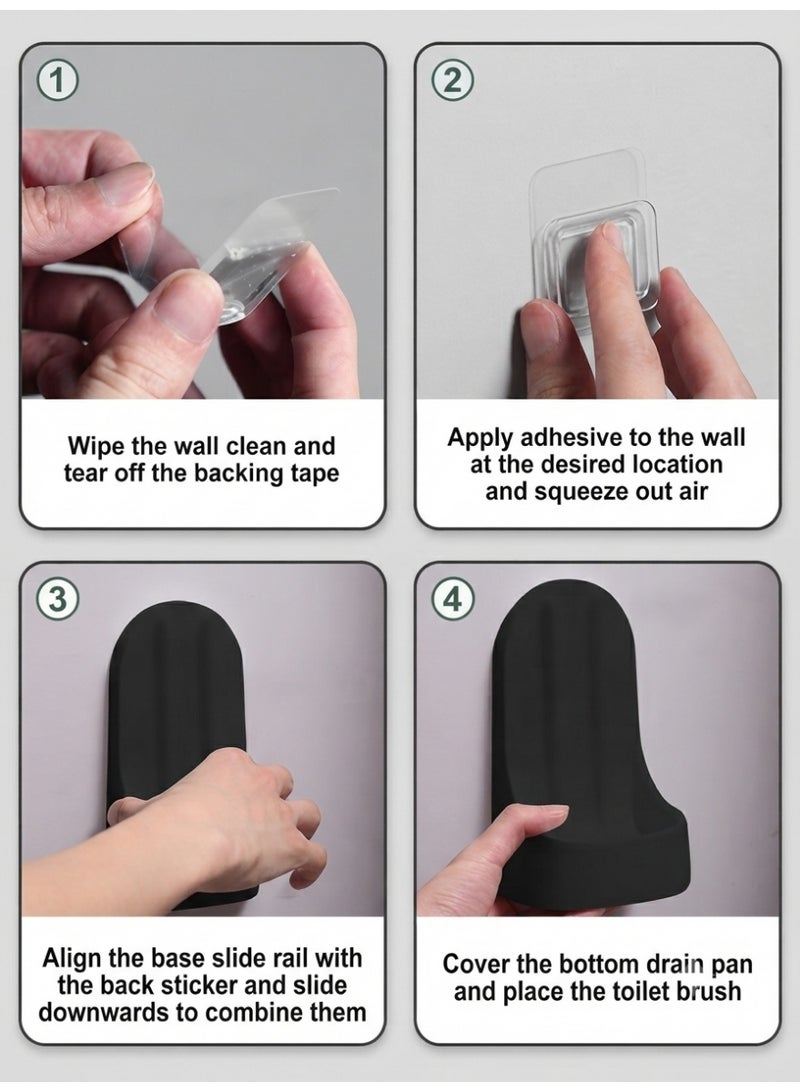 1

Wipe the wall clean and tear off the backing tape

2

Apply adhesive to the wall at the desired location and squeeze out air

3

Align the base slide rail with the back sticker and slide downwards to combine them

4

Cover the bottom drain pan and place the toilet brush