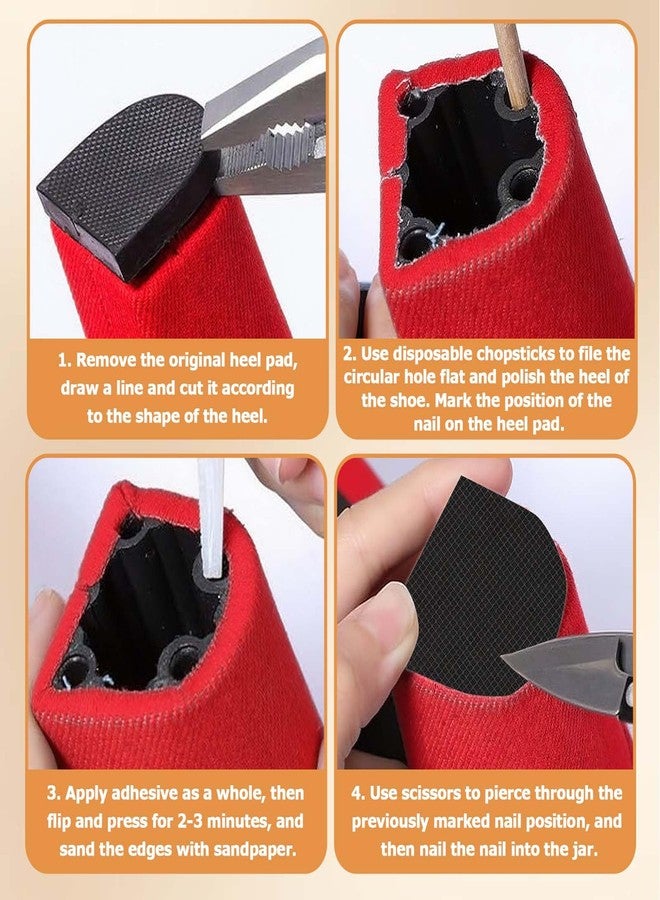 1. Remove the original heel pad, draw a line and cut it according to the shape of the heel.

2. Use disposable chopsticks to file the circular hole flat and polish the heel of the shoe. Mark the position of the nail on the heel pad.

3. Apply adhesive as a whole, then flip and press for 2-3 minutes, and sand the edges with sandpaper.

4. Use scissors to pierce through the previously marked nail position, and then nail the nail into the jar.