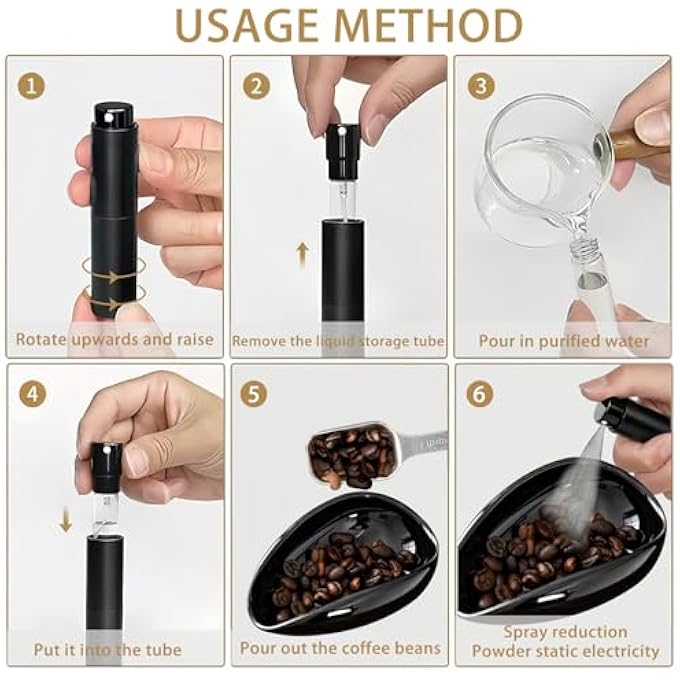 USAGE METHOD

1
Rotate upwards and raise

2
Remove the liquid storage tube

3
Pour in purified water

4
Put it into the tube

5
Pour out the coffee beans

6
Spray reduction
Powder static electricity