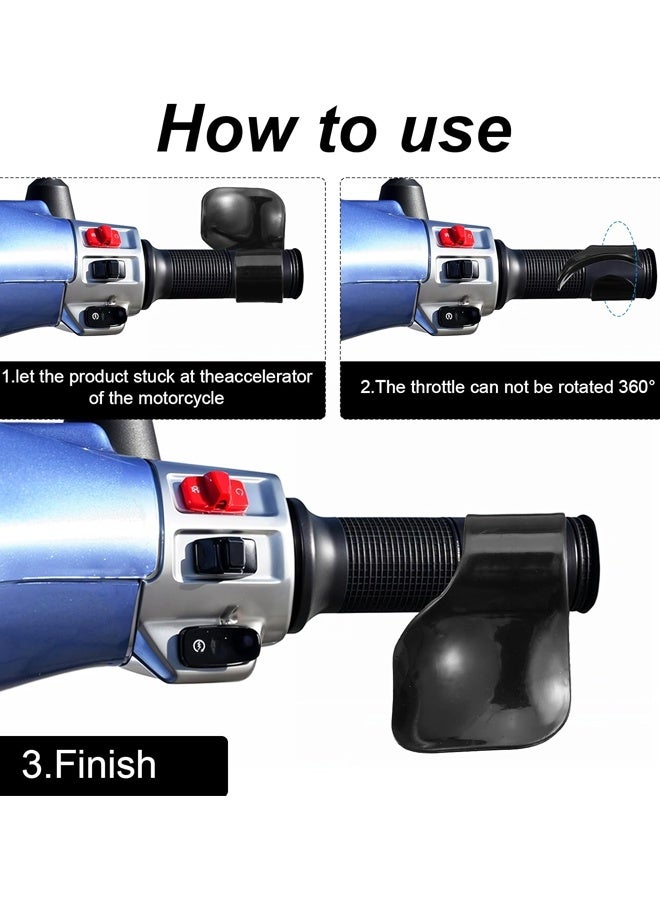 How to use

1.let the product stuck at theaccelerator of the motorcycle

2.The throttle can not be rotated 360°

3.Finish