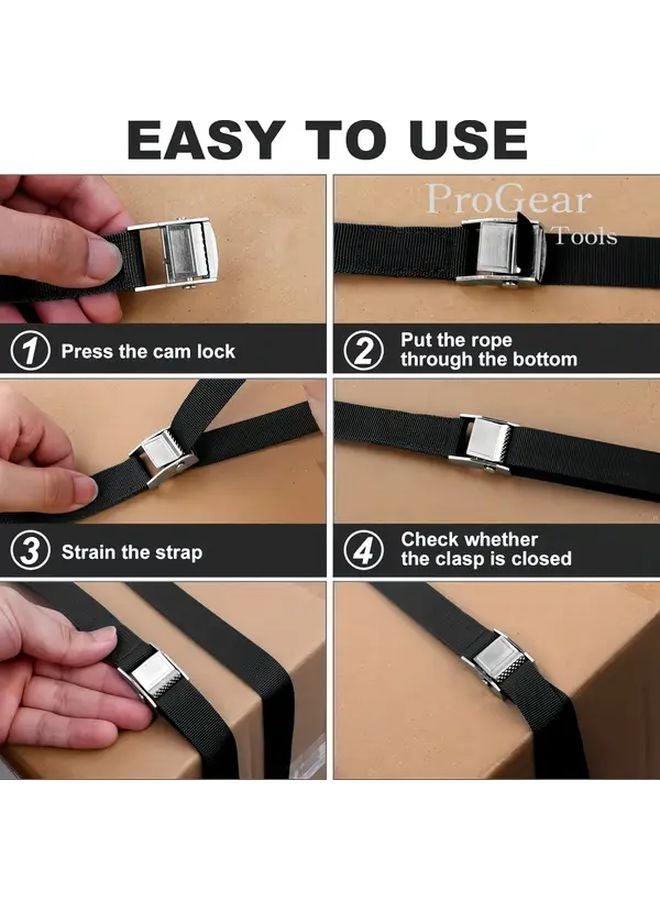 EASY TO USE

ProGear Tools

1 Press the cam lock

2 Put the rope through the bottom

3 Strain the strap

4 Check whether the clasp is closed