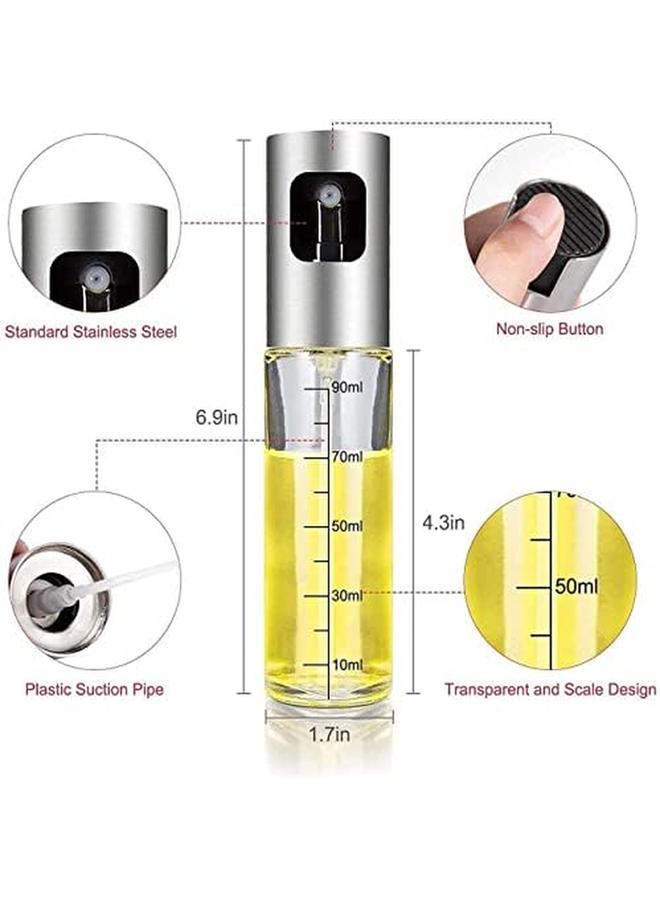 Standard Stainless Steel

Non-slip Button

6.9in

90ml

70ml

50ml

30ml

10ml

4.3in

50ml

Plastic Suction Pipe

Transparent and Scale Design

1.7in