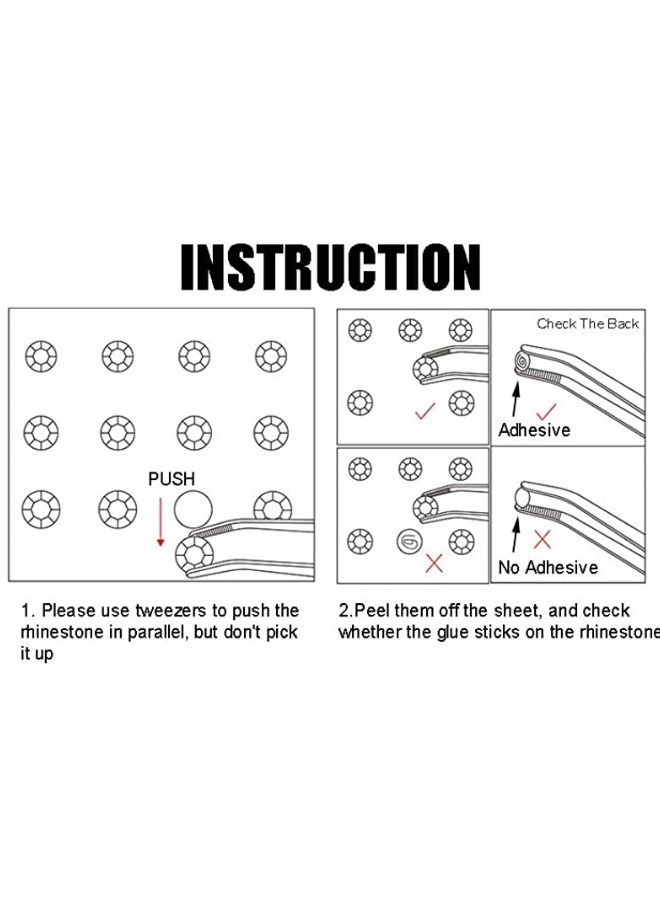 INSTRUCTION

PUSH

Check The Back

Adhesive

No Adhesive

1. Please use tweezers to push the rhinestone in parallel, but don't pick it up

2.Peel them off the sheet, and check whether the glue sticks on the rhinestone