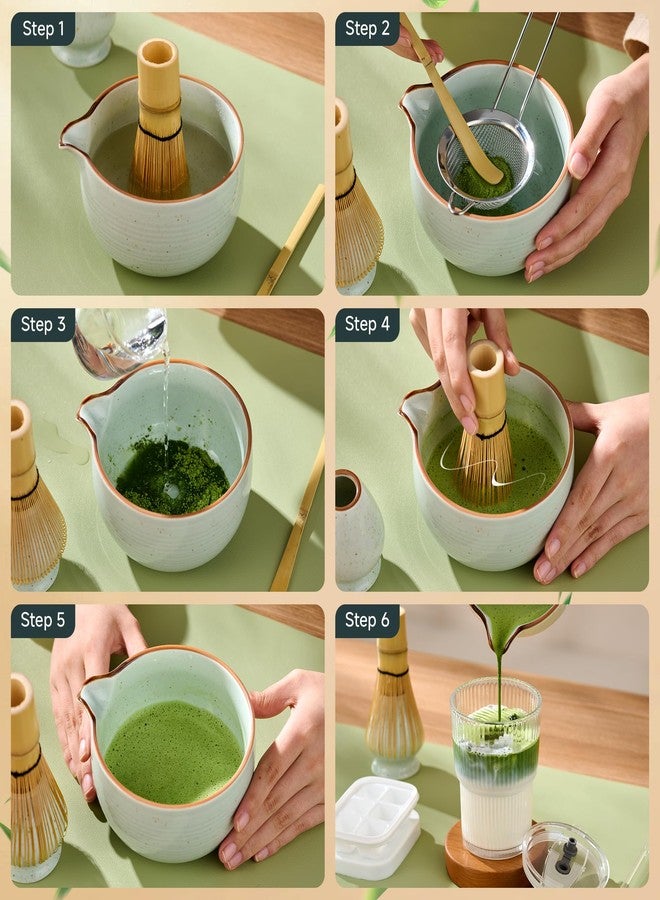 Step 1

Step 2

Step 3

Step 4

Step 5

Step 6