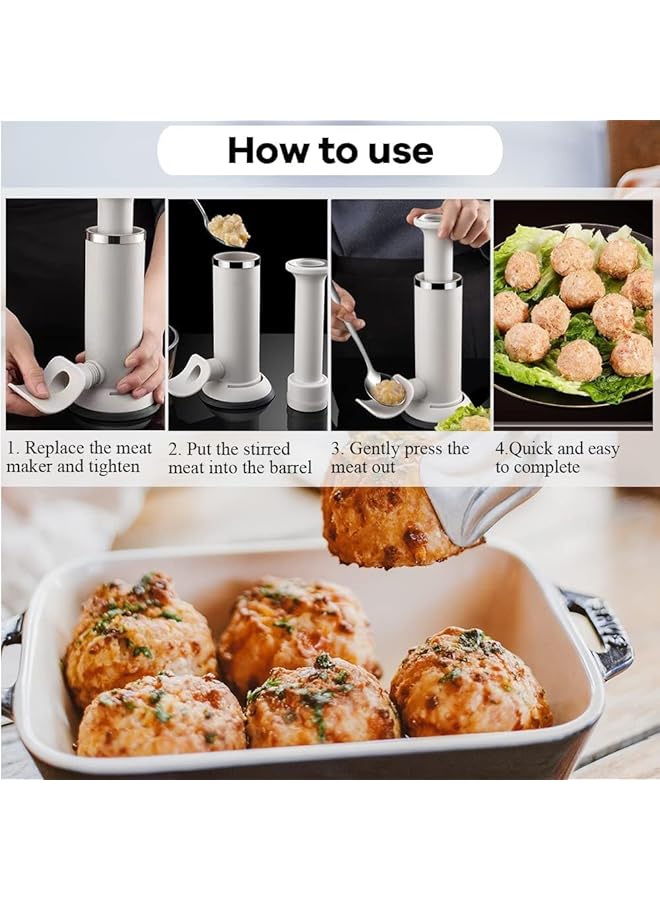 How to use

1. Replace the meat maker and tighten

2. Put the stirred meat into the barrel

3. Gently press the meat out

4.Quick and easy to complete