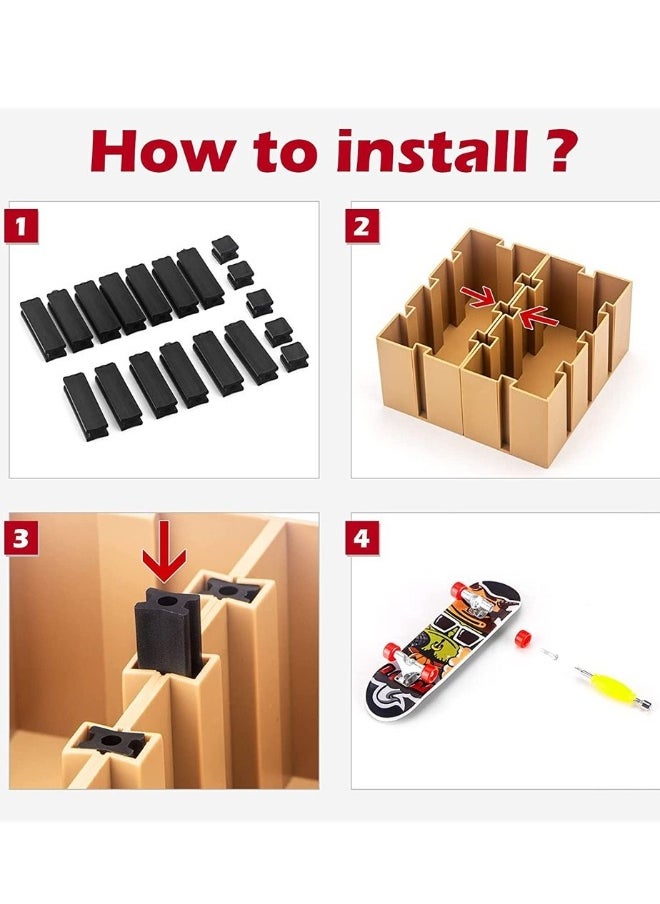 How to install ?

1

2

3

4