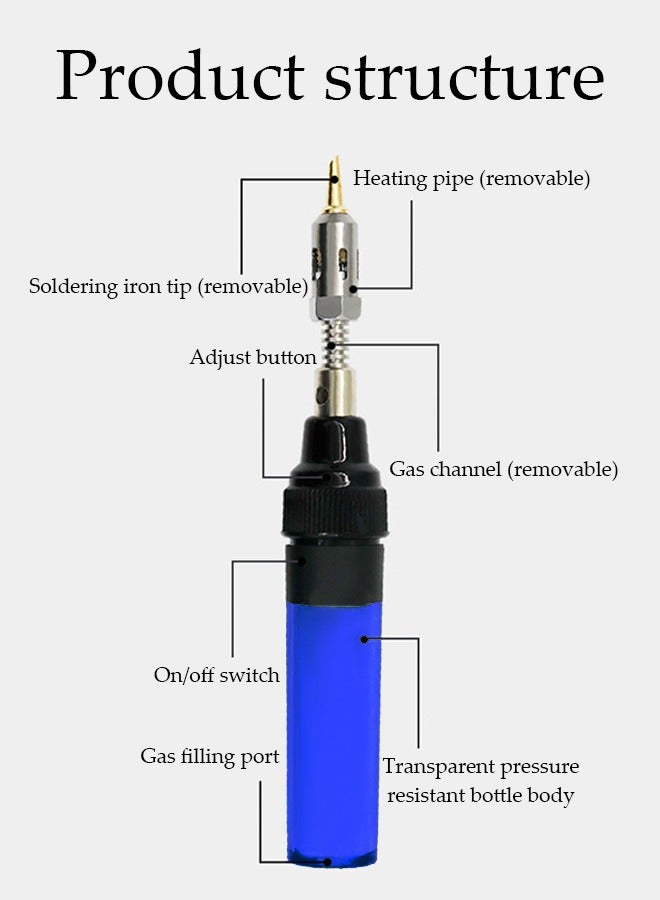 Product structure

Heating pipe (removable)

Soldering iron tip (removable)

Adjust button

Gas channel (removable)

On/off switch

Gas filling port

Transparent pressure resistant bottle body