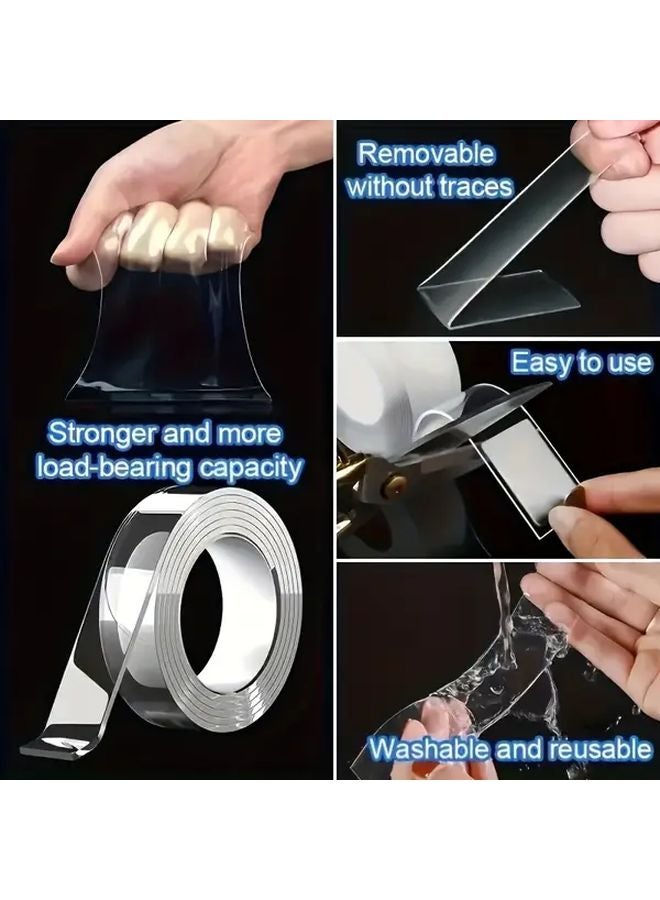 Stronger and more load-bearing capacity

Removable without traces

Easy to use

Washable and reusable