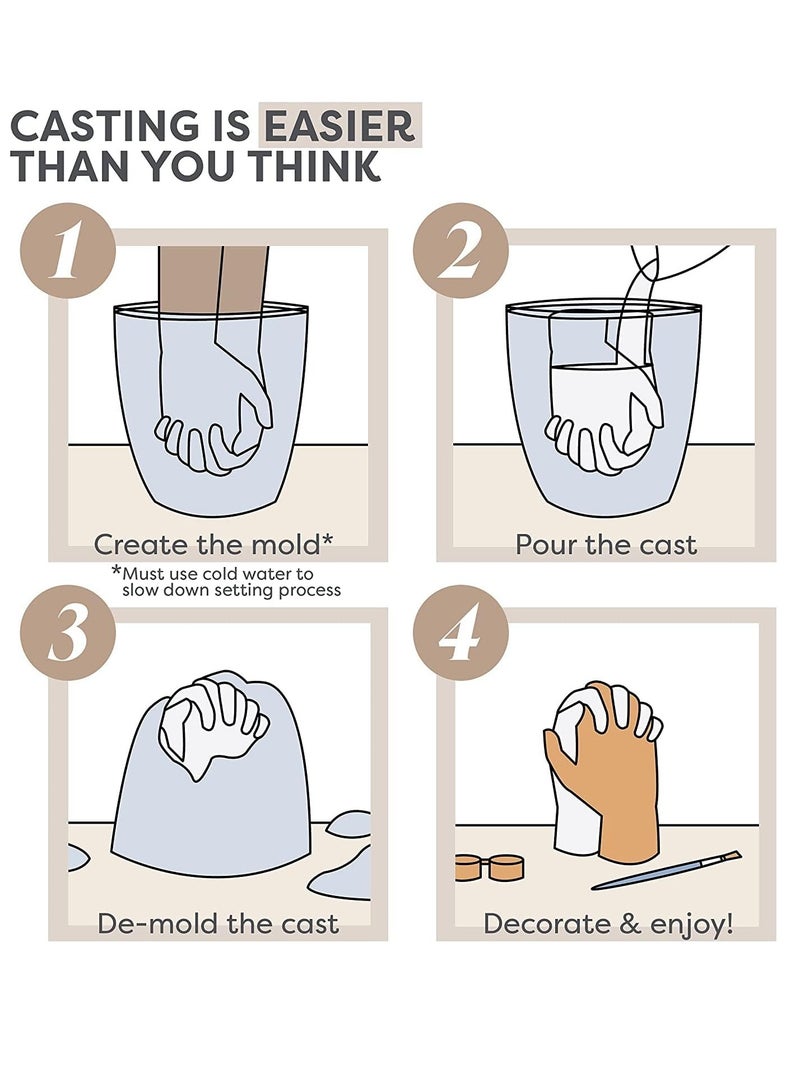 CASTING IS EASIER THAN YOU THINK

1

Create the mold*

*Must use cold water to slow down setting process

2

Pour the cast

3

De-mold the cast

4

Decorate & enjoy!