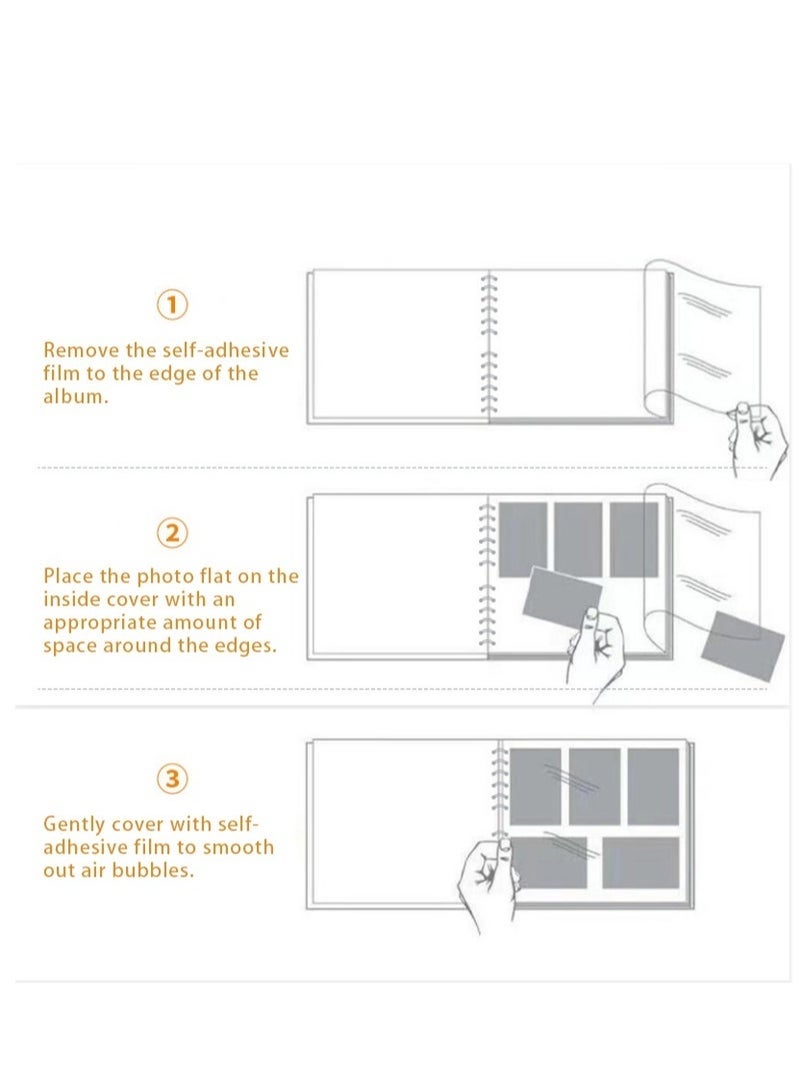 ①
Remove the self-adhesive film to the edge of the album.

②
Place the photo flat on the inside cover with an appropriate amount of space around the edges.

③
Gently cover with self-adhesive film to smooth out air bubbles.