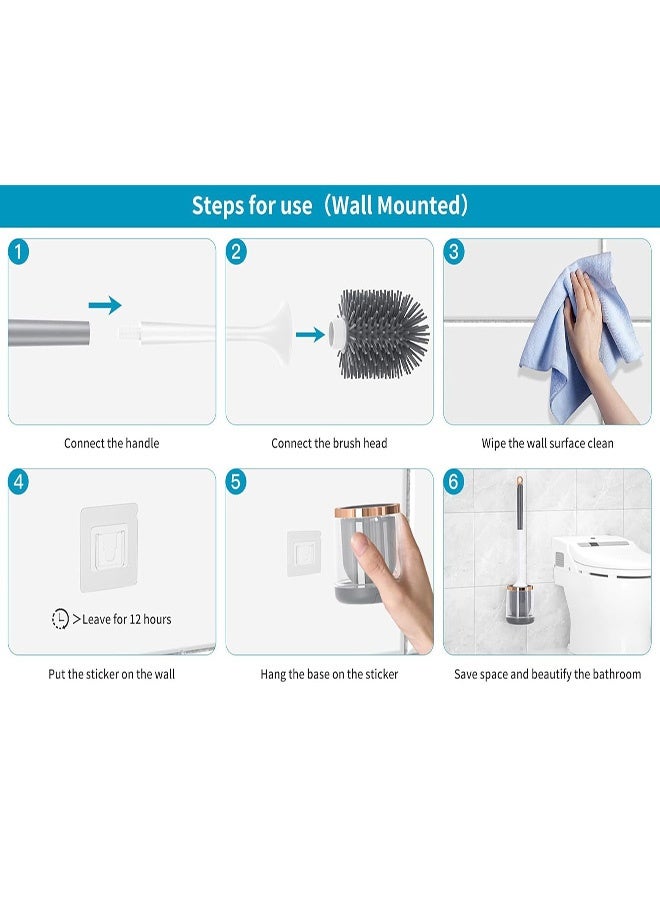 Steps for use（Wall Mounted）

1

Connect the handle

2

Connect the brush head

3

Wipe the wall surface clean

4

>Leave for 12 hours

Put the sticker on the wall

5

Hang the base on the sticker

6

Save space and beautify the bathroom