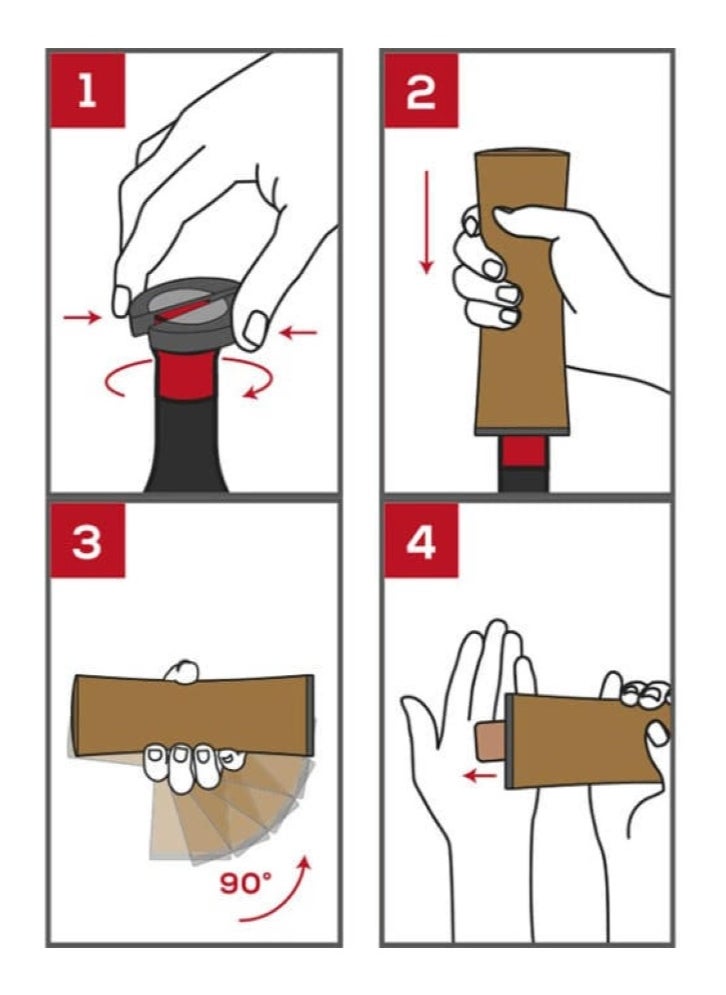 1

2

3

90°

4