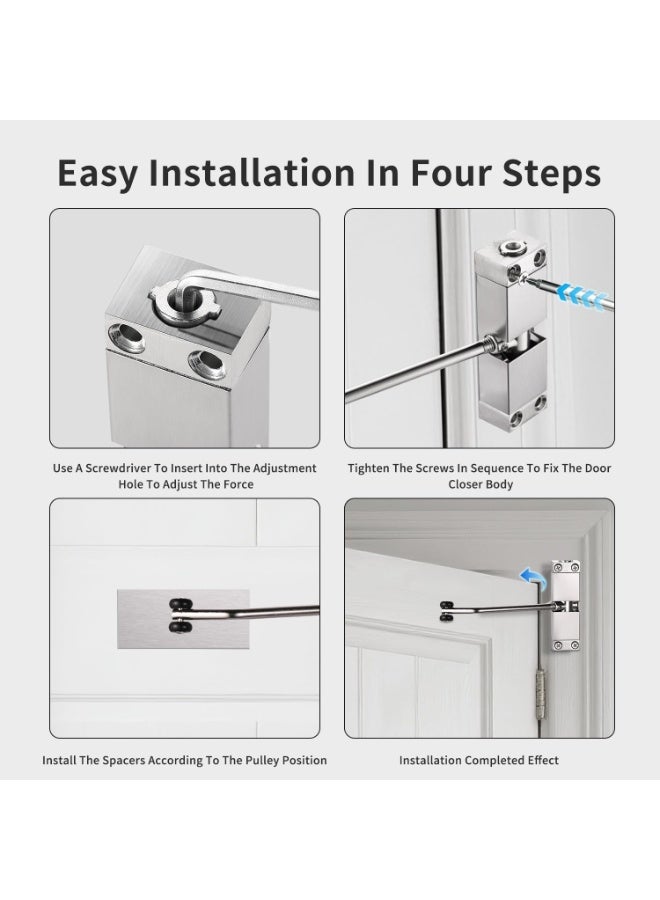 Easy Installation In Four Steps

Use A Screwdriver To Insert Into The Adjustment Hole To Adjust The Force

Tighten The Screws In Sequence To Fix The Door Closer Body

Install The Spacers According To The Pulley Position

Installation Completed Effect