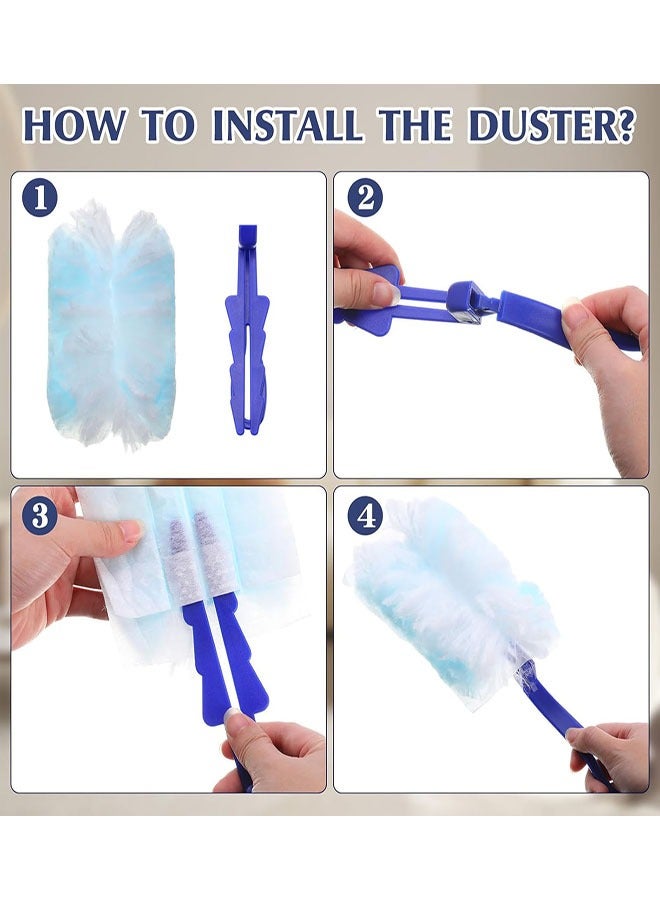 HOW TO INSTALL THE DUSTER?

1

2

3

4