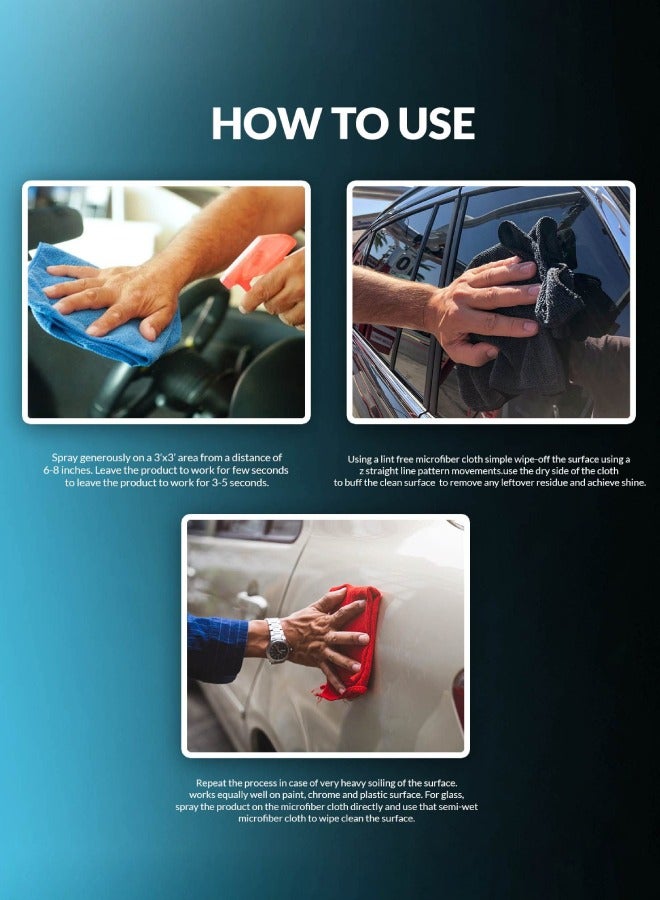 HOW TO USE

Spray generously on a 3'x3' area from a distance of 6-8 inches. Leave the product to work for few seconds to leave the product to work for 3-5 seconds.

Using a lint free microfiber cloth simple wipe-off the surface using a z straight line pattern movements.use the dry side of the cloth to buff the clean surface to remove any leftover residue and achieve shine.

Repeat the process in case of very heavy soiling of the surface. works equally well on paint, chrome and plastic surface. For glass, spray the product on the microfiber cloth directly and use that semi-wet microfiber cloth to wipe clean the surface.