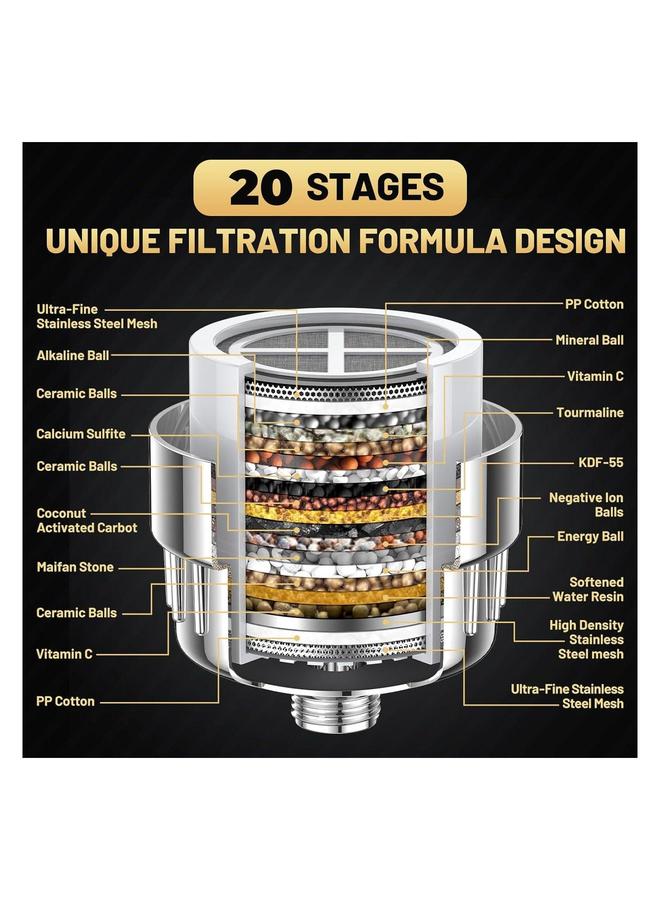 20 STAGES

UNIQUE FILTRATION FORMULA DESIGN

Ultra-Fine Stainless Steel Mesh

Alkaline Ball

Ceramic Balls

Calcium Sulfite

Ceramic Balls

Coconut Activated Carbot

Maifan Stone

Ceramic Balls

Vitamin C

PP Cotton

PP Cotton

Mineral Ball

Vitamin C

Tourmaline

KDF-55

Negative Ion Balls

Energy Ball

Softened Water Resin

High Density Stainless Steel mesh

Ultra-Fine Stainless Steel Mesh