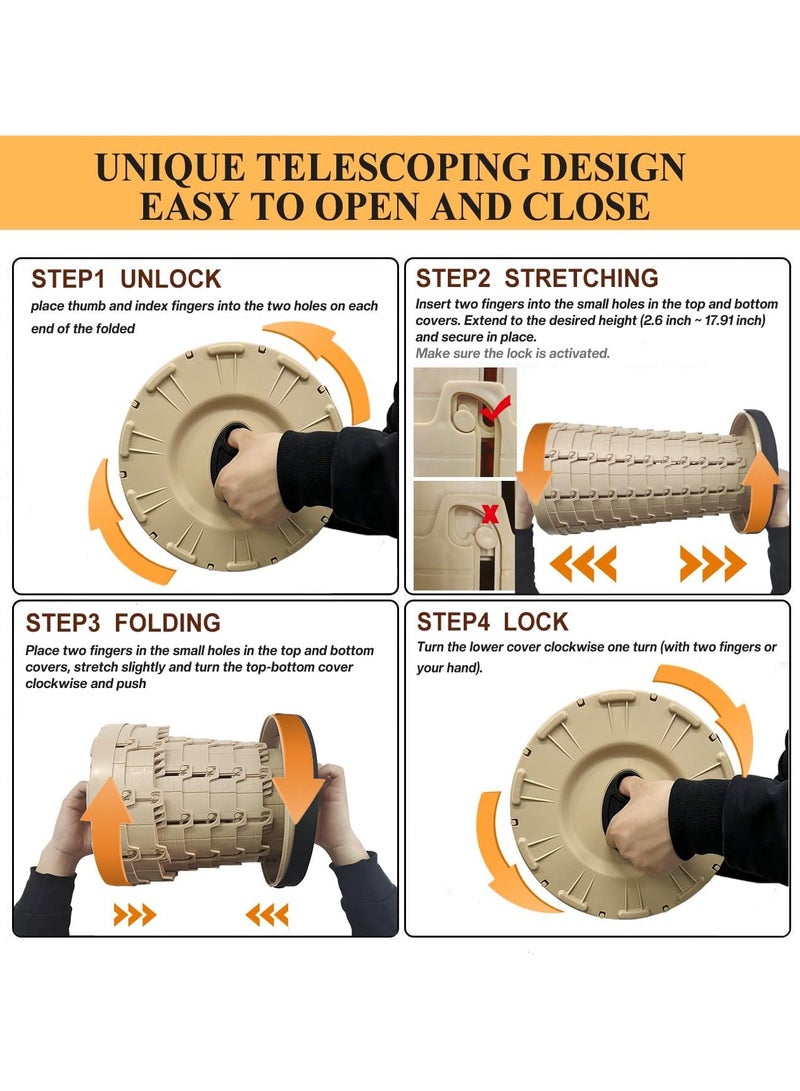 UNIQUE TELESCOPING DESIGN
EASY TO OPEN AND CLOSE

STEP1 UNLOCK

place thumb and index fingers into the two holes on each end of the folded

STEP2 STRETCHING

Insert two fingers into the small holes in the top and bottom covers. Extend to the desired height (2.6 inch ~ 17.91 inch) and secure in place.
Make sure the lock is activated.

STEP3 FOLDING

Place two fingers in the small holes in the top and bottom covers, stretch slightly and turn the top-bottom cover clockwise and push

STEP4 LOCK

Turn the lower cover clockwise one turn (with two fingers or your hand).