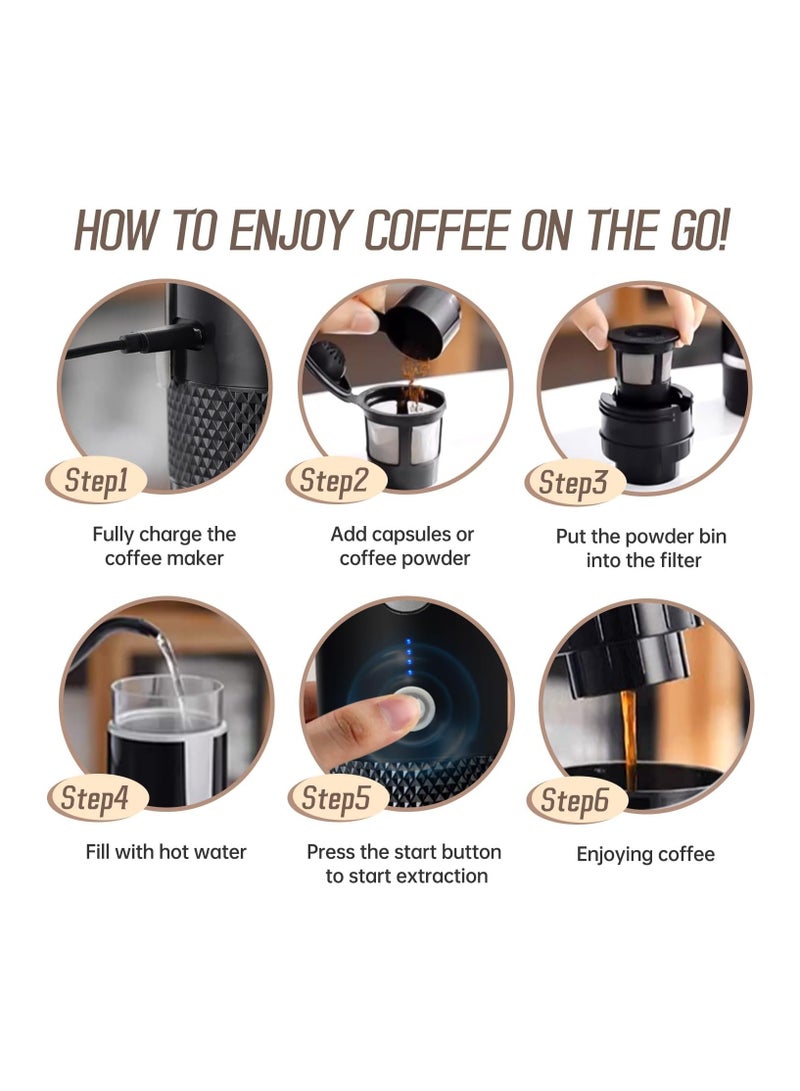 HOW TO ENJOY COFFEE ON THE GO!

Step1
Fully charge the coffee maker

Step2
Add capsules or coffee powder

Step3
Put the powder bin into the filter

Step4
Fill with hot water

Step5
Press the start button to start extraction

Step6
Enjoying coffee