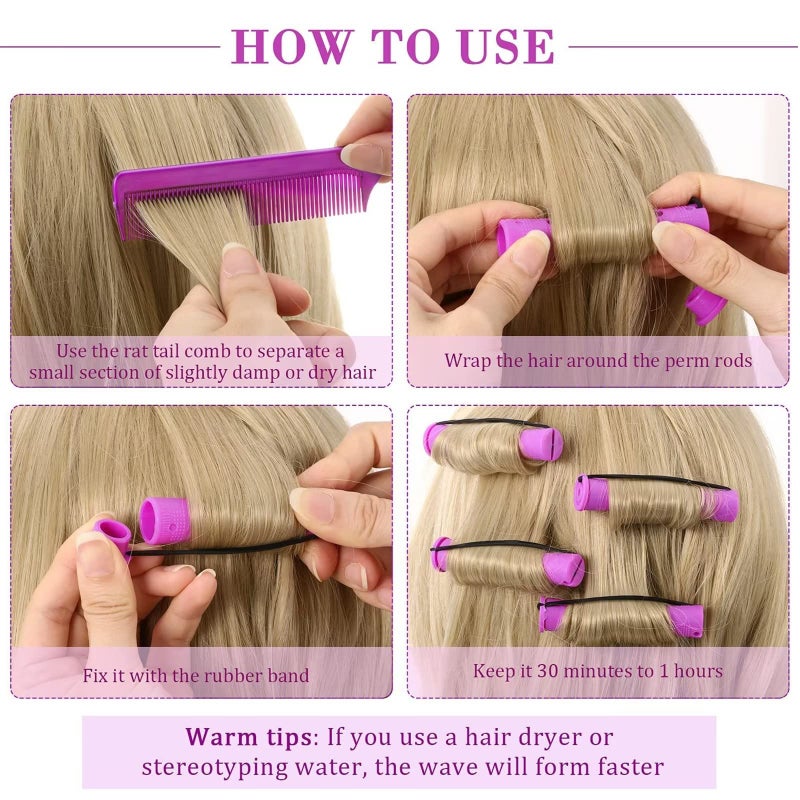 HOW TO USE

Use the rat tail comb to separate a small section of slightly damp or dry hair

Wrap the hair around the perm rods

Fix it with the rubber band

Keep it 30 minutes to 1 hours

Warm tips: If you use a hair dryer or stereotyping water, the wave will form faster