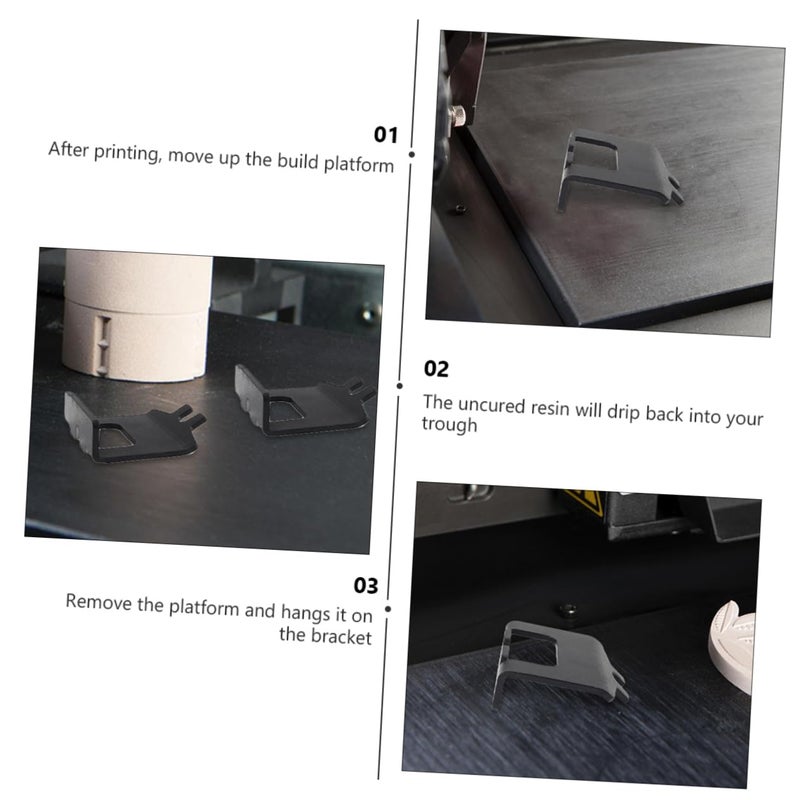 01
After printing, move up the build platform

02
The uncured resin will drip back into your trough

03
Remove the platform and hangs it on the bracket