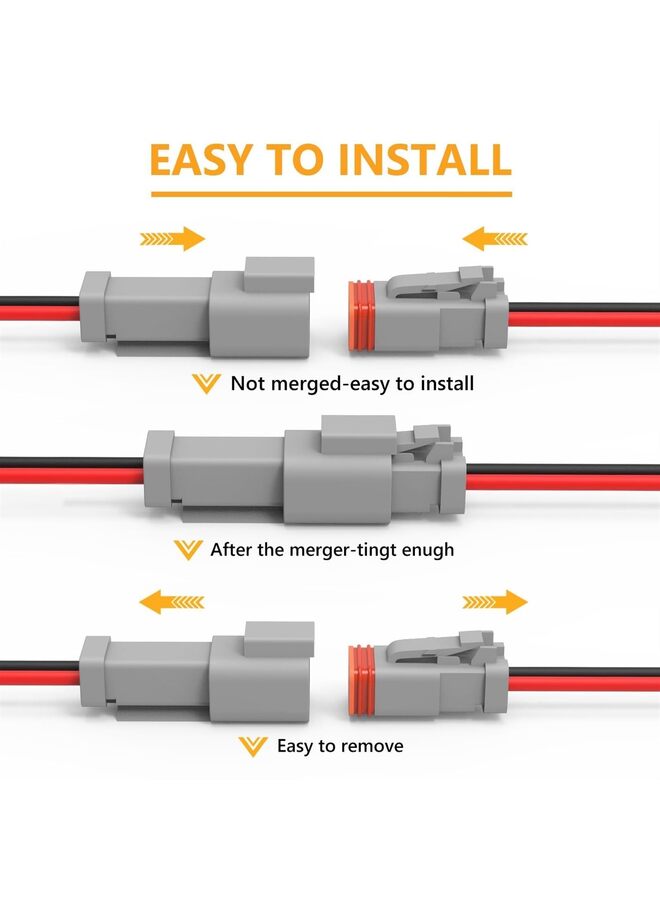 EASY TO INSTALL

Not merged-easy to install

After the merger-tingt enugh

Easy to remove