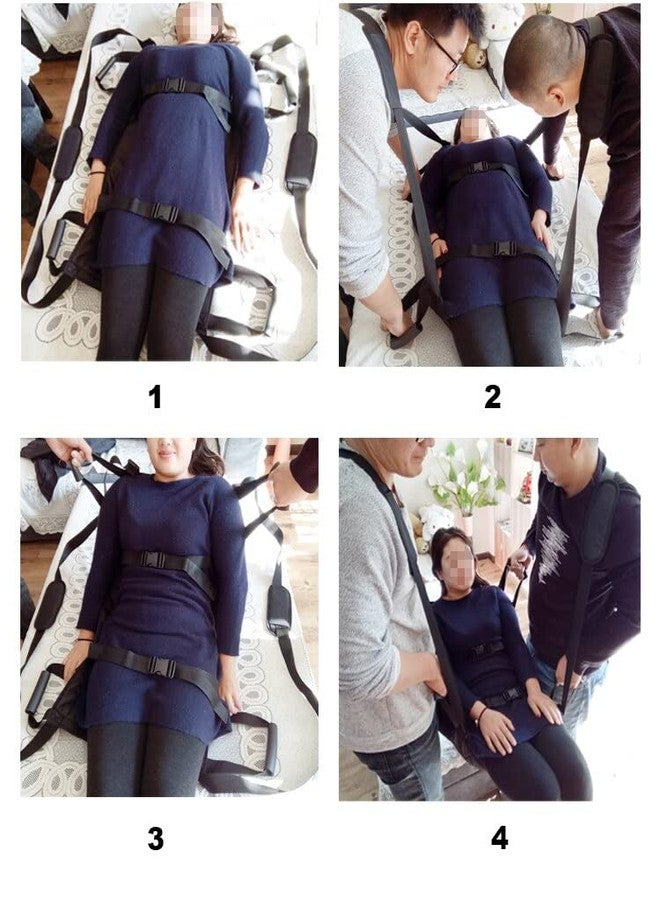 1

2

3

4