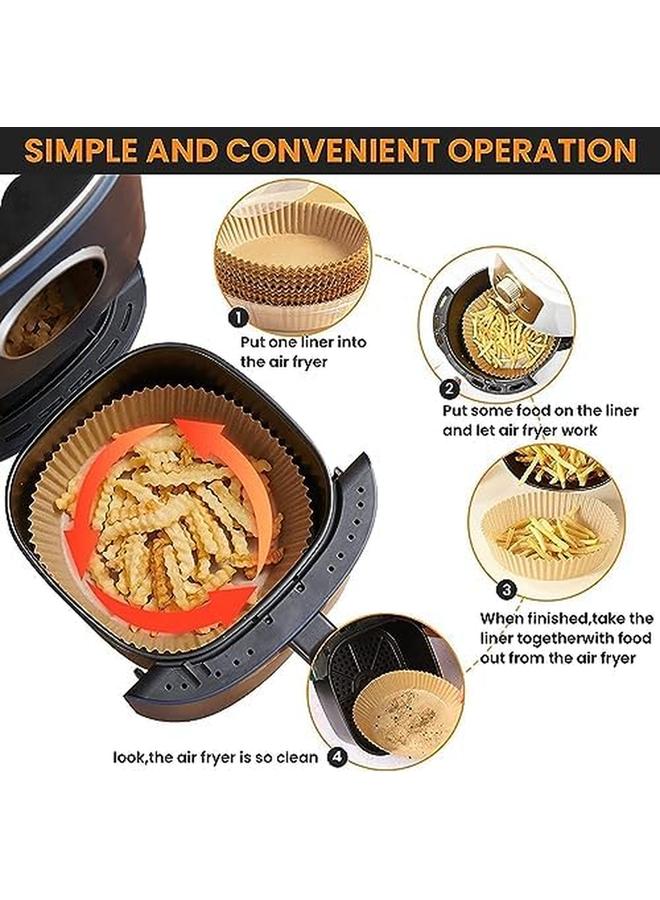 SIMPLE AND CONVENIENT OPERATION

1
Put one liner into the air fryer

2
Put some food on the liner and let air fryer work

3
When finished,take the liner togetherwith food out from the air fryer

look,the air fryer is so clean 4