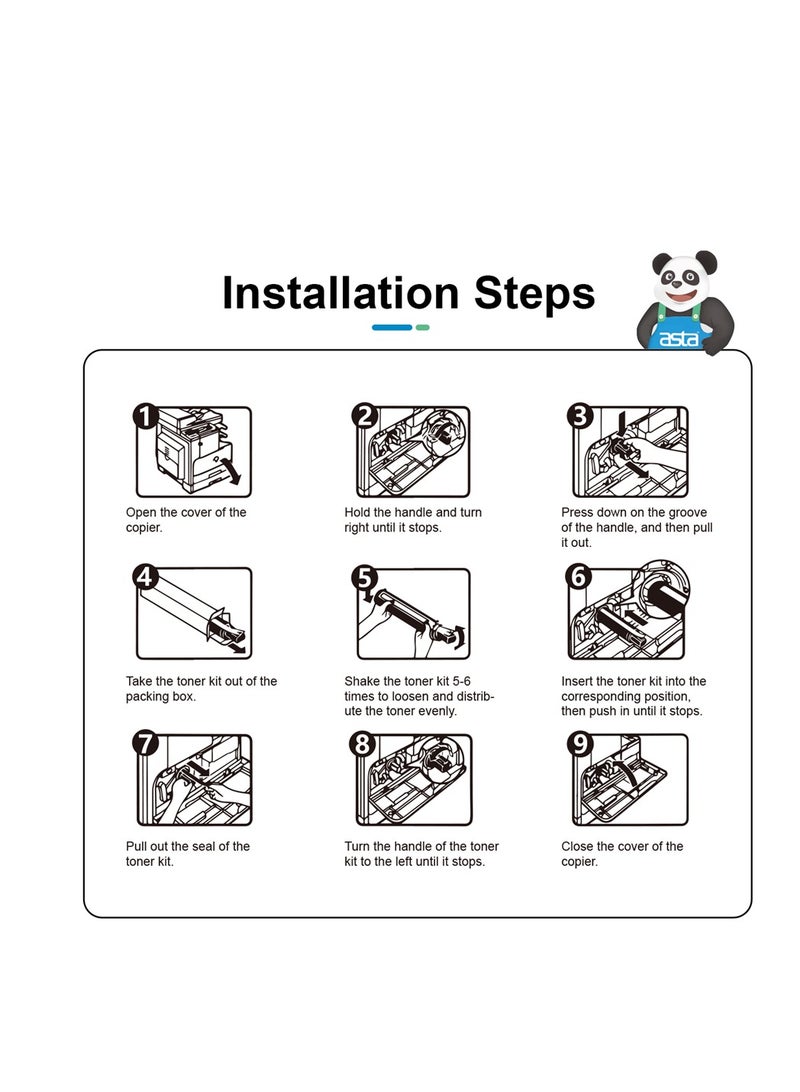 Installation Steps

asta

1
Open the cover of the copier.

2
Hold the handle and turn right until it stops.

3
Press down on the groove of the handle, and then pull it out.

4
Take the toner kit out of the packing box.

5
Shake the toner kit 5-6 times to loosen and distribute the toner evenly.

6
Insert the toner kit into the corresponding position, then push in until it stops.

7
Pull out the seal of the toner kit.

8
Turn the handle of the toner kit to the left until it stops.

9
Close the cover of the copier.