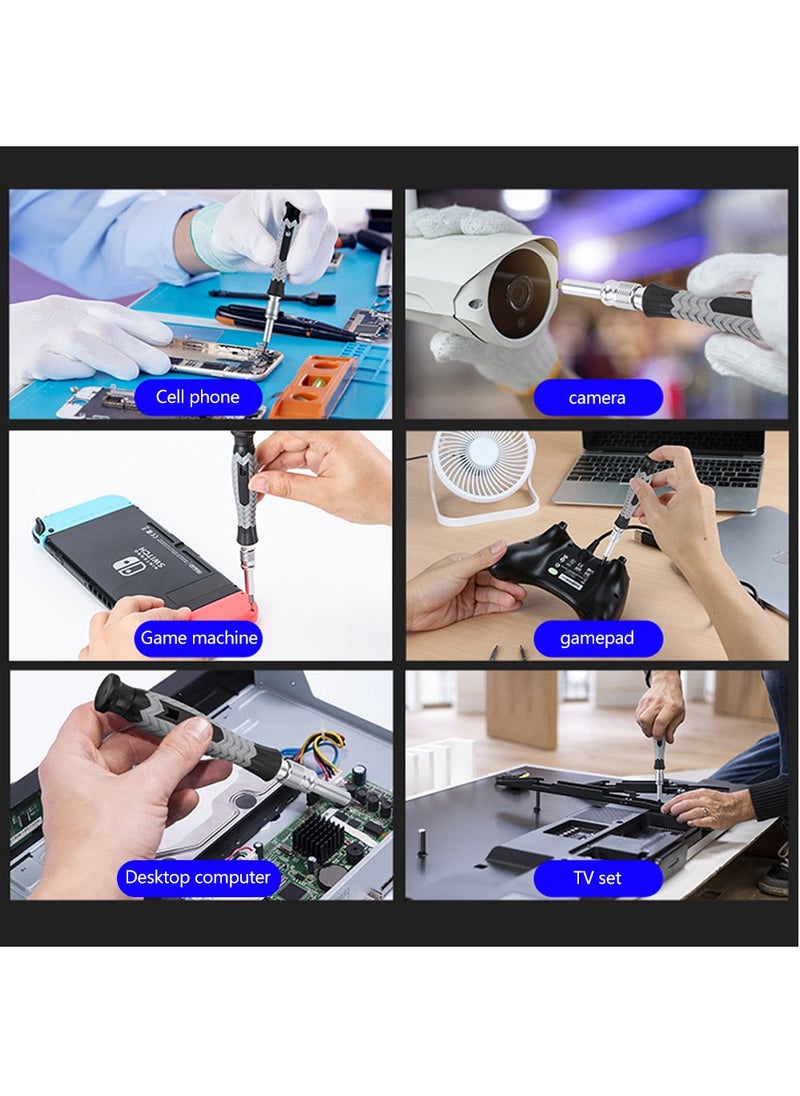 Cell phone

camera

SWITCH

Game machine

gamepad

Desktop computer

TV set