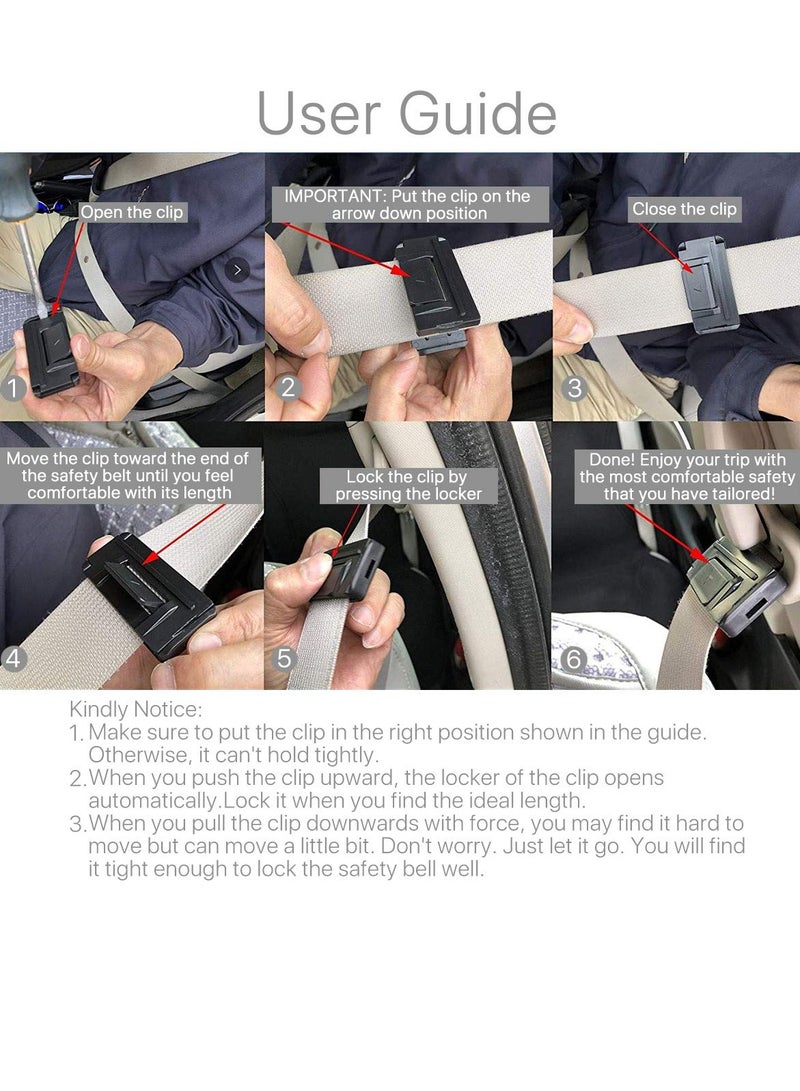 User Guide

Open the clip

1

IMPORTANT: Put the clip on the arrow down position

2

Close the clip

3

Move the clip toward the end of the safety belt until you feel comfortable with its length

4

Lock the clip by pressing the locker

5

Done! Enjoy your trip with the most comfortable safety that you have tailored!

6

Kindly Notice:
1. Make sure to put the clip in the right position shown in the guide. Otherwise, it can't hold tightly.
2. When you push the clip upward, the locker of the clip opens automatically.Lock it when you find the ideal length.
3. When you pull the clip downwards with force, you may find it hard to move but can move a little bit. Don't worry. Just let it go. You will find it tight enough to lock the safety bell well.