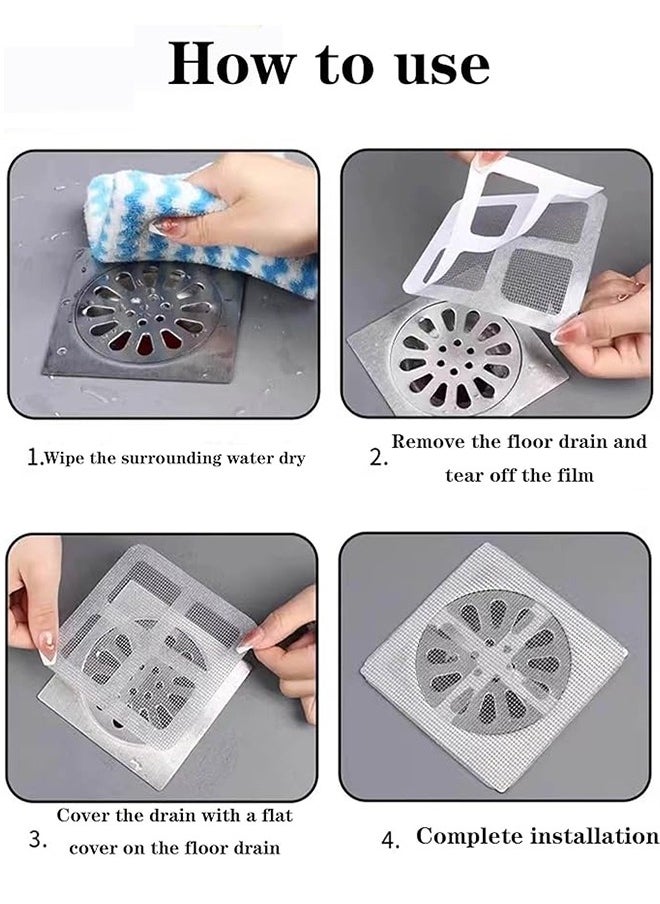 How to use

1.Wipe the surrounding water dry

2. Remove the floor drain and tear off the film

3. Cover the drain with a flat cover on the floor drain

4. Complete installation