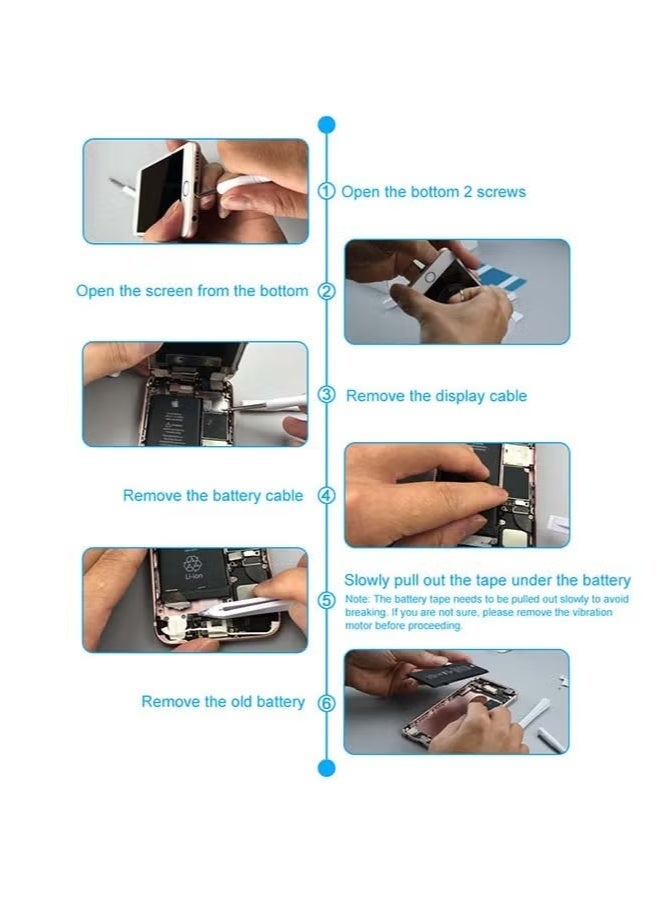 ① Open the bottom 2 screws

Open the screen from the bottom ②

③ Remove the display cable

Remove the battery cable ④

Li-ion

⑤ Slowly pull out the tape under the battery
Note: The battery tape needs to be pulled out slowly to avoid breaking. If you are not sure, please remove the vibration motor before proceeding.

Remove the old battery ⑥