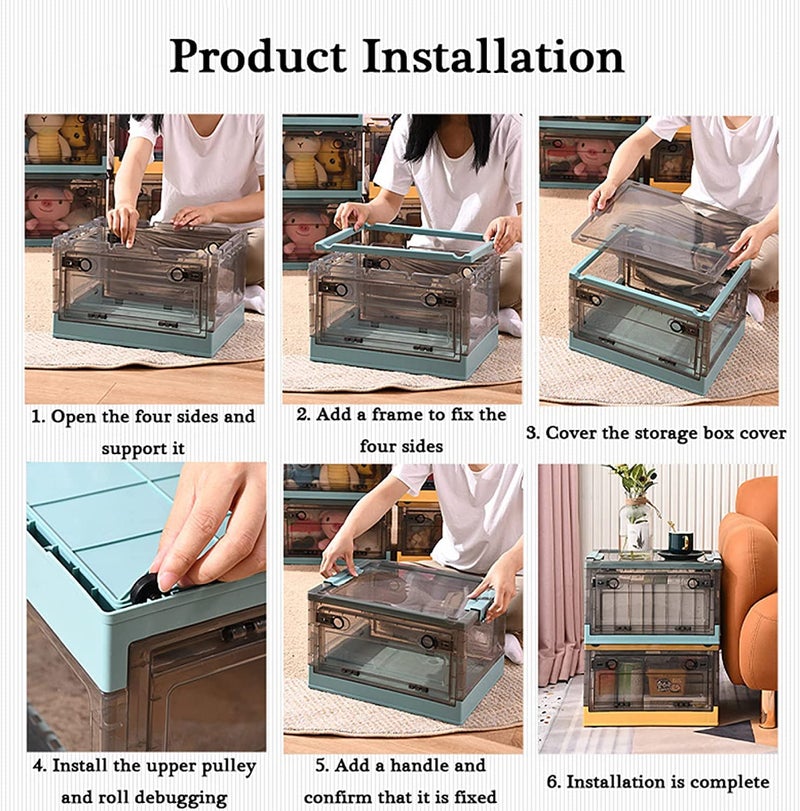 Product Installation

1. Open the four sides and support it

2. Add a frame to fix the four sides

3. Cover the storage box cover

4. Install the upper pulley and roll debugging

5. Add a handle and confirm that it is fixed

6. Installation is complete