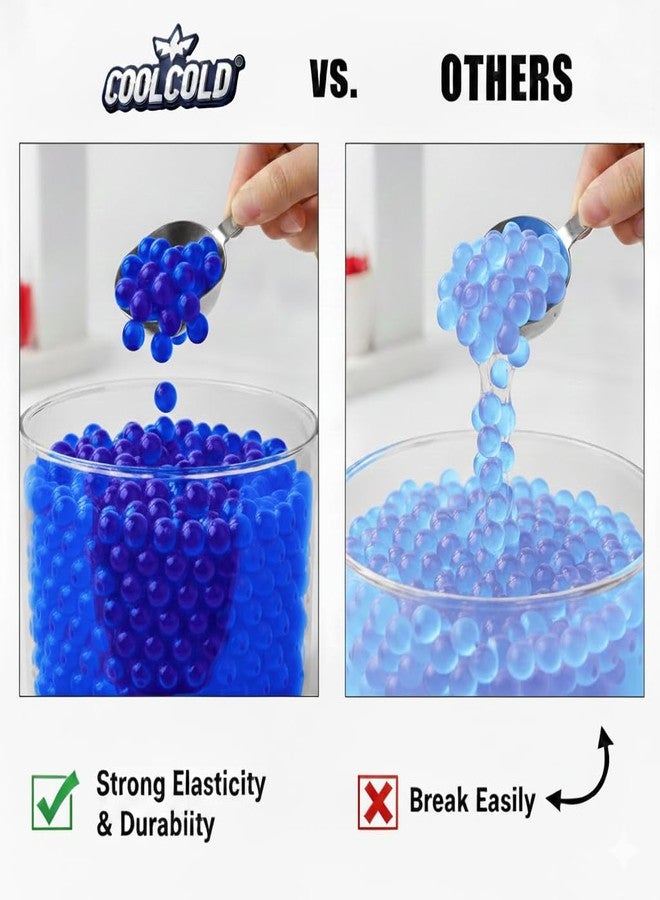 COOLCOLD® VS. OTHERS

Strong Elasticity & Durabiity

Break Easily