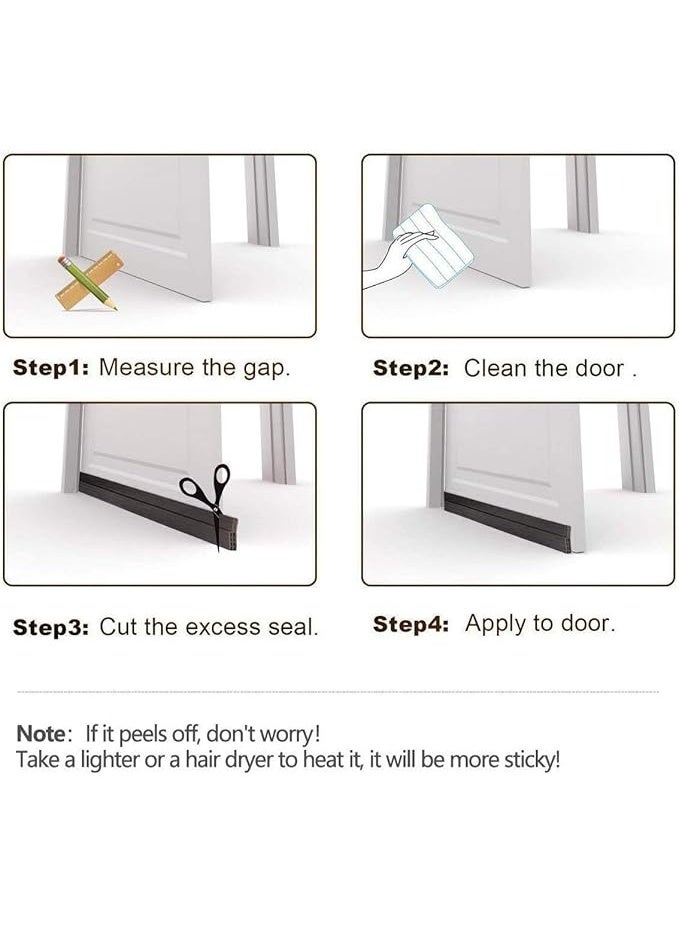 Step1: Measure the gap.

Step2: Clean the door .

Step3: Cut the excess seal.

Step4: Apply to door.

Note: If it peels off, don't worry!
Take a lighter or a hair dryer to heat it, it will be more sticky!