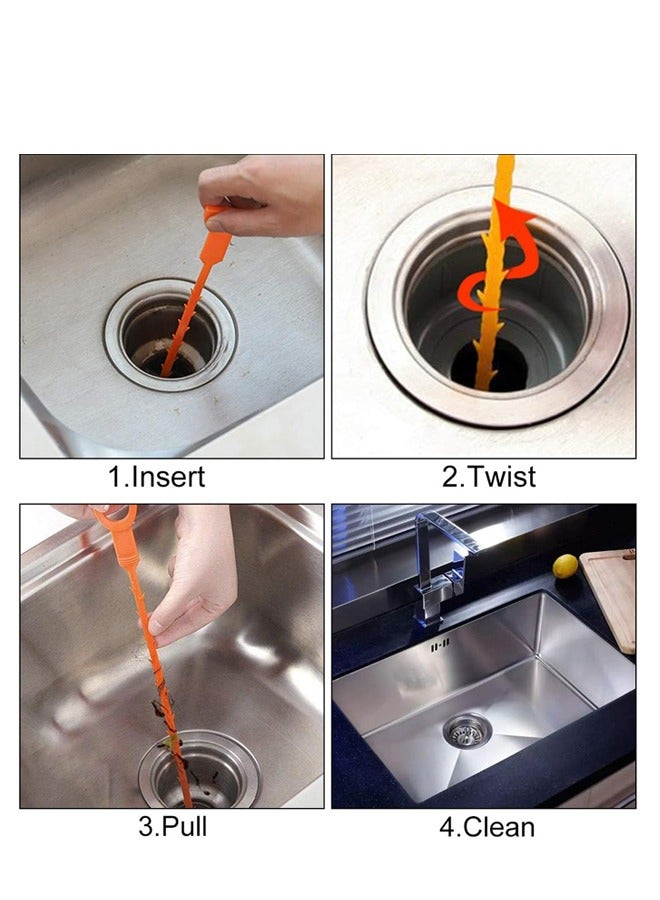 1.Insert

2.Twist

3.Pull

4.Clean