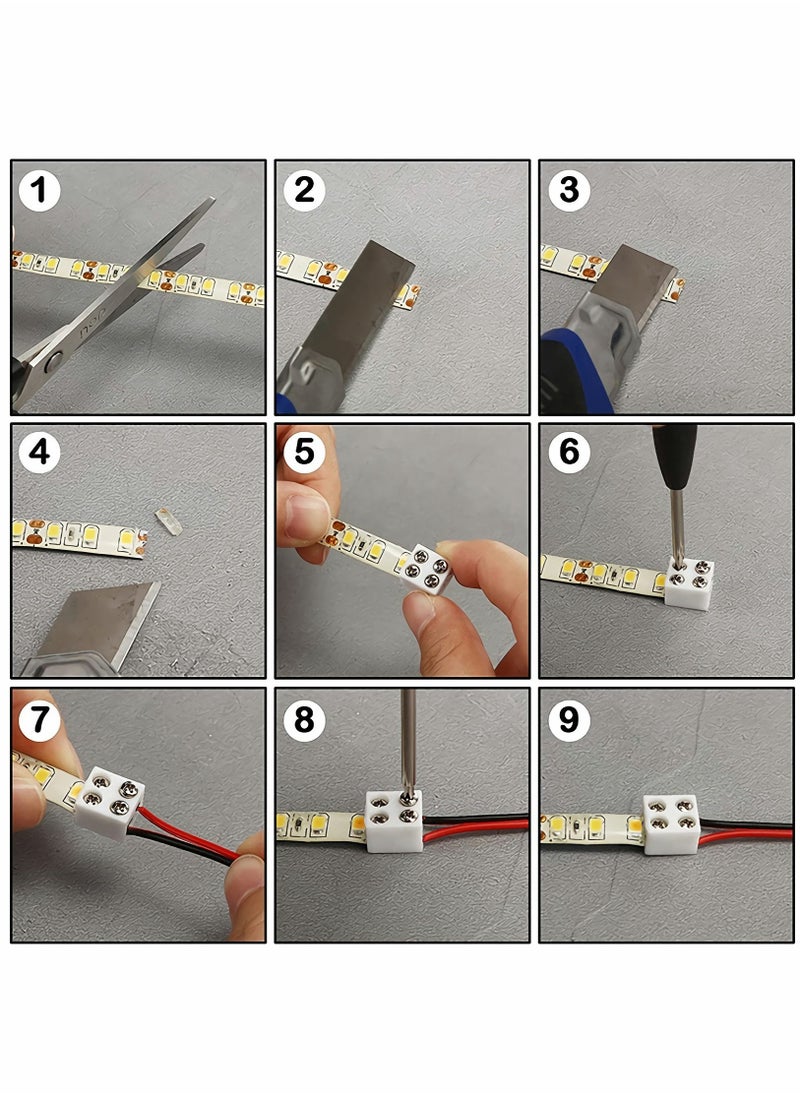 1

2

3

4

5

6

7

8

9