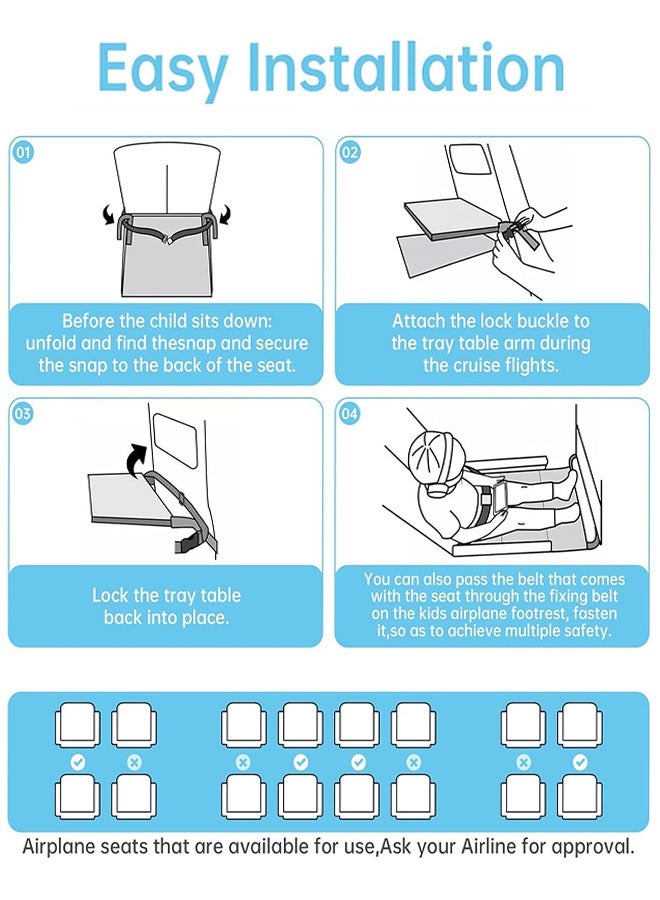 Easy Installation

01

Before the child sits down: unfold and find thesnap and secure the snap to the back of the seat.

02

Attach the lock buckle to the tray table arm during the cruise flights.

03

Lock the tray table back into place.

04

You can also pass the belt that comes with the seat through the fixing belt on the kids airplane footrest, fasten it,so as to achieve multiple safety.

Airplane seats that are available for use,Ask your Airline for approval.