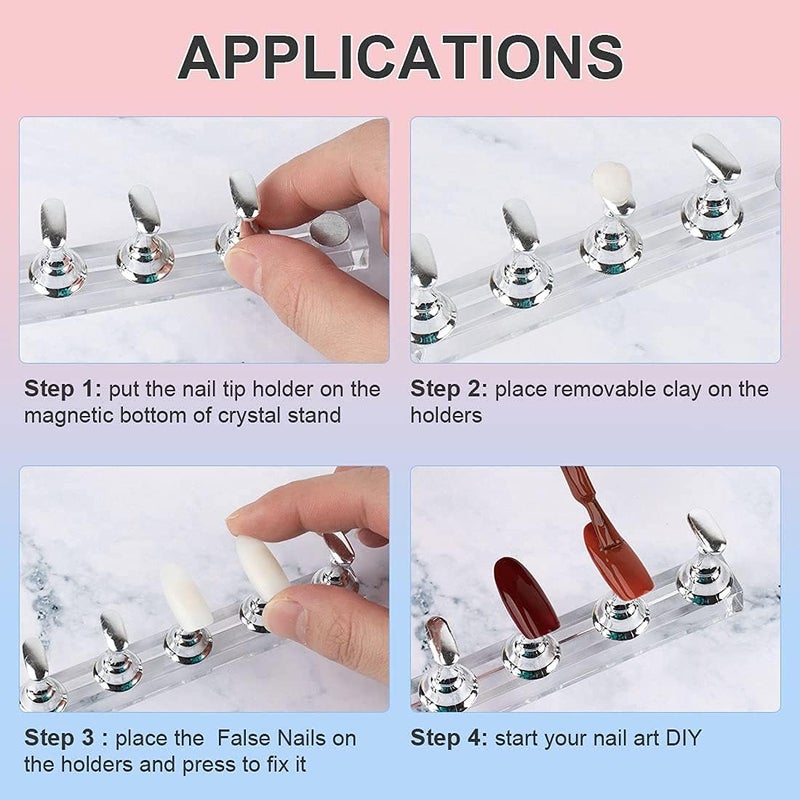 APPLICATIONS

Step 1: put the nail tip holder on the magnetic bottom of crystal stand

Step 2: place removable clay on the holders

Step 3 : place the  False Nails on the holders and press to fix it

Step 4: start your nail art DIY