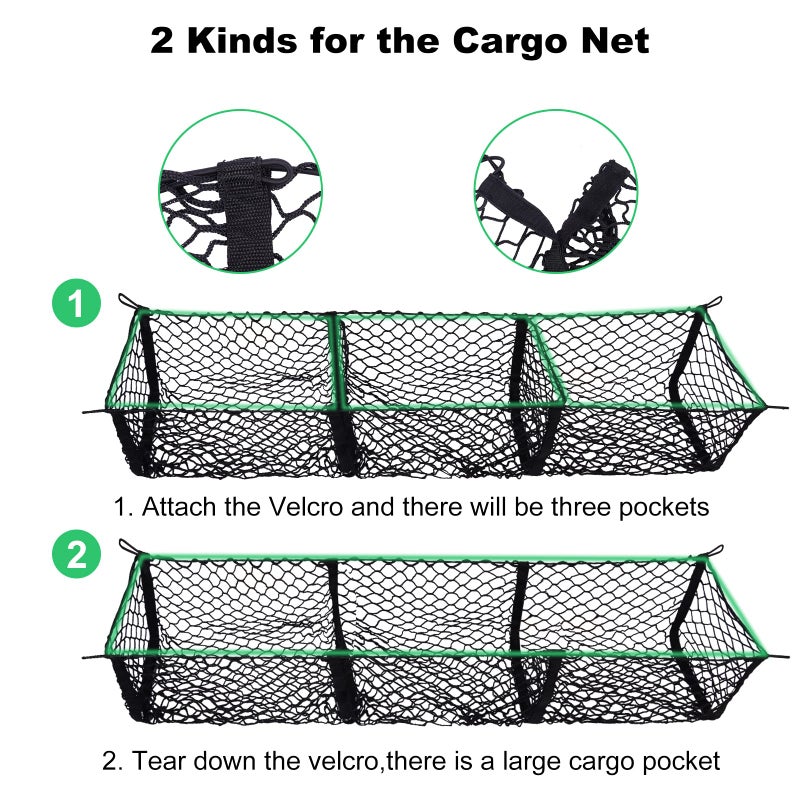 2 Kinds for the Cargo Net

1

1. Attach the Velcro and there will be three pockets

2

2. Tear down the velcro,there is a large cargo pocket