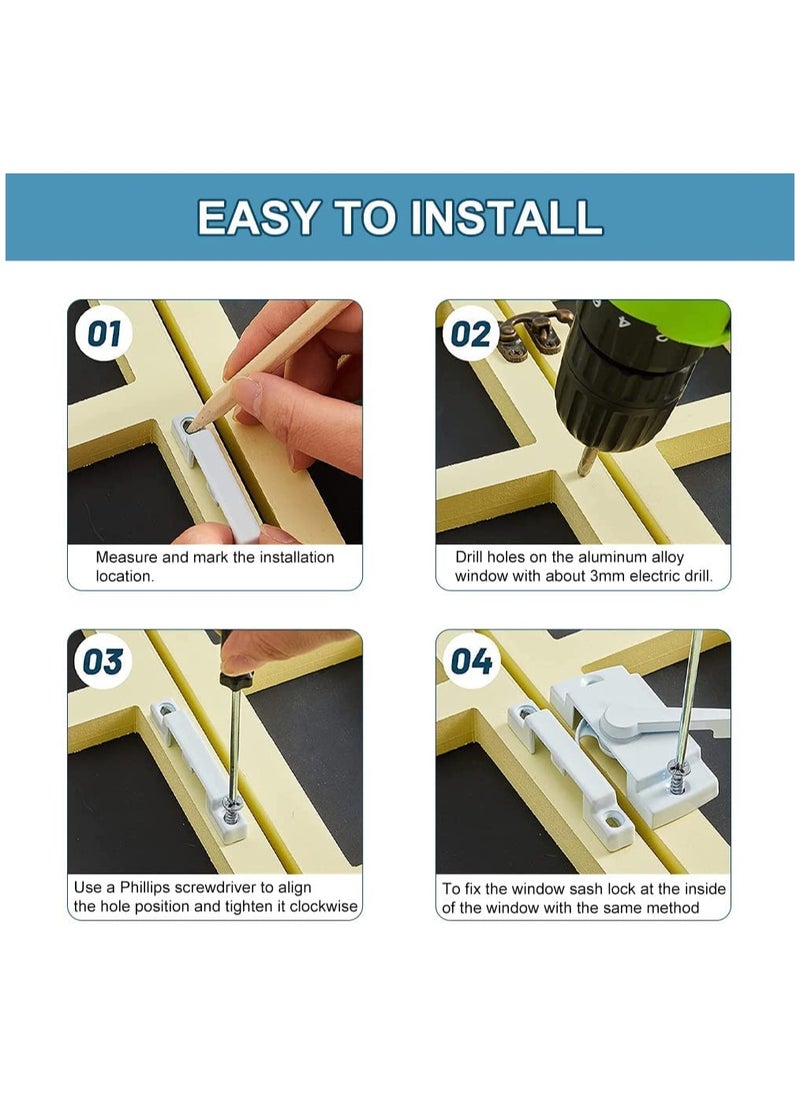 EASY TO INSTALL

01

Measure and mark the installation location.

02

Drill holes on the aluminum alloy window with about 3mm electric drill.

03

Use a Phillips screwdriver to align the hole position and tighten it clockwise

04

To fix the window sash lock at the inside of the window with the same method