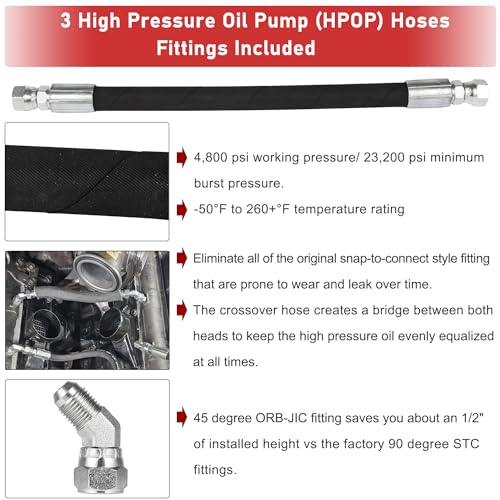 3 High Pressure Oil Pump (HPOP) Hoses Fittings Included

4,800 psi working pressure/ 23,200 psi minimum burst pressure.

-50°F to 260+°F temperature rating

Eliminate all of the original snap-to-connect style fitting that are prone to wear and leak over time.

The crossover hose creates a bridge between both heads to keep the high pressure oil evenly equalized at all times.

45 degree ORB-JIC fitting saves you about an 1/2" of installed height vs the factory 90 degree STC fittings.