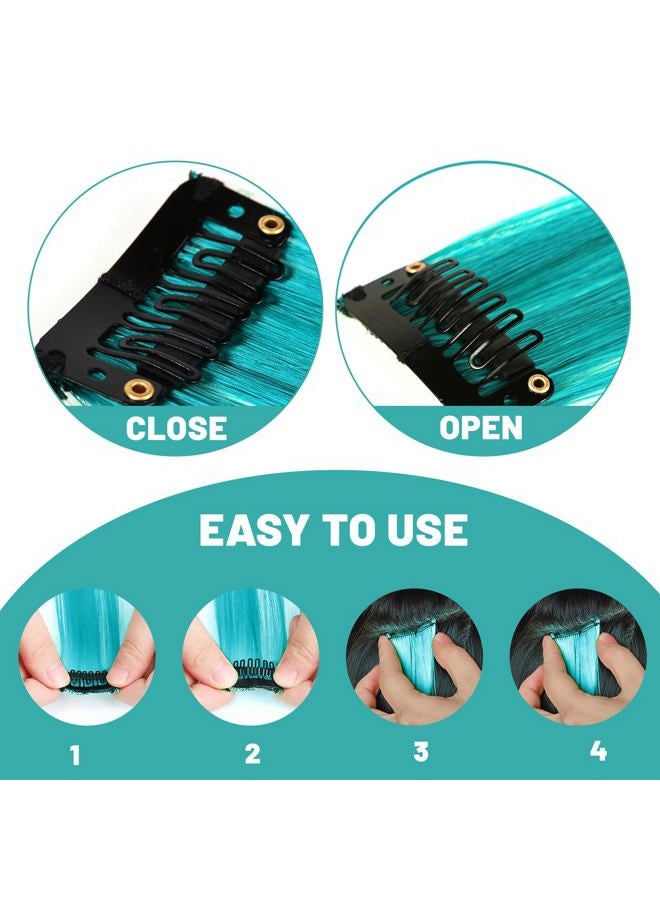 CLOSE

OPEN

EASY TO USE

1

2

3

4