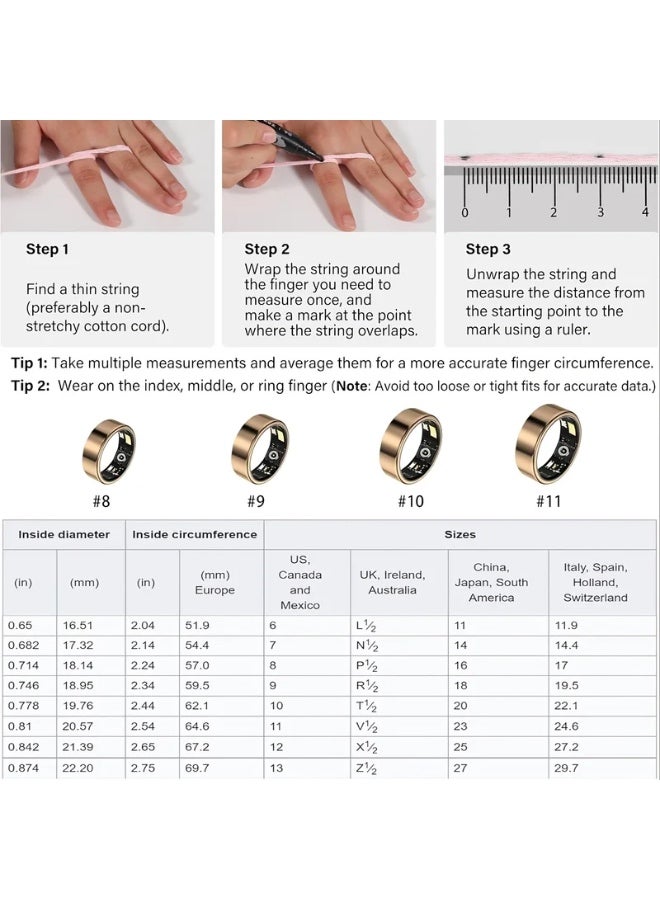 0 1 2 3 4

Step 1

Find a thin string (preferably a non-stretchy cotton cord).

Step 2

Wrap the string around the finger you need to measure once, and make a mark at the point where the string overlaps.

Step 3

Unwrap the string and measure the distance from the starting point to the mark using a ruler.

Tip 1: Take multiple measurements and average them for a more accurate finger circumference.

Tip 2: Wear on the index, middle, or ring finger (Note: Avoid too loose or tight fits for accurate data.)

#8 #9 #10 #11

| Inside diameter | | Inside circumference | | Sizes | | | |
|---|---|---|---|---|---|---|---|
| (in) | (mm) | (in) | (mm) Europe | US, Canada and Mexico | UK, Ireland, Australia | China, Japan, South America | Italy, Spain, Holland, Switzerland |
| 0.65 | 16.51 | 2.04 | 51.9 | 6 | L½ | 11 | 11.9 |
| 0.682 | 17.32 | 2.14 | 54.4 | 7 | N½ | 14 | 14.4 |
| 0.714 | 18.14 | 2.24 | 57.0 | 8 | P½ | 16 | 17 |
| 0.746 | 18.95 | 2.34 | 59.5 | 9 | R½ | 18 | 19.5 |
| 0.778 | 19.76 | 2.44 | 62.1 | 10 | T½ | 20 | 22.1 |
| 0.81 | 20.57 | 2.54 | 64.6 | 11 | V½ | 23 | 24.6 |
| 0.842 | 21.39 | 2.65 | 67.2 | 12 | X½ | 25 | 27.2 |
| 0.874 | 22.20 | 2.75 | 69.7 | 13 | Z½ | 27 | 29.7 |