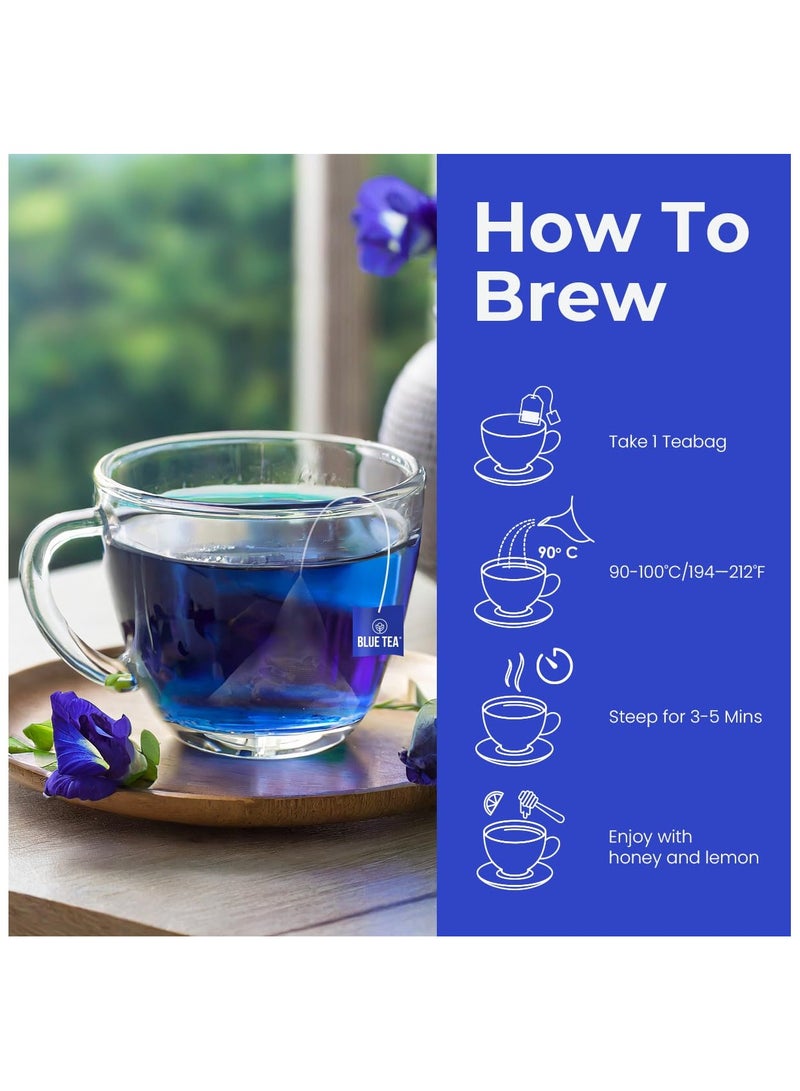 BLUE TEA

How To Brew

Take 1 Teabag

90° C

90-100°C/194—212°F

Steep for 3-5 Mins

Enjoy with honey and lemon