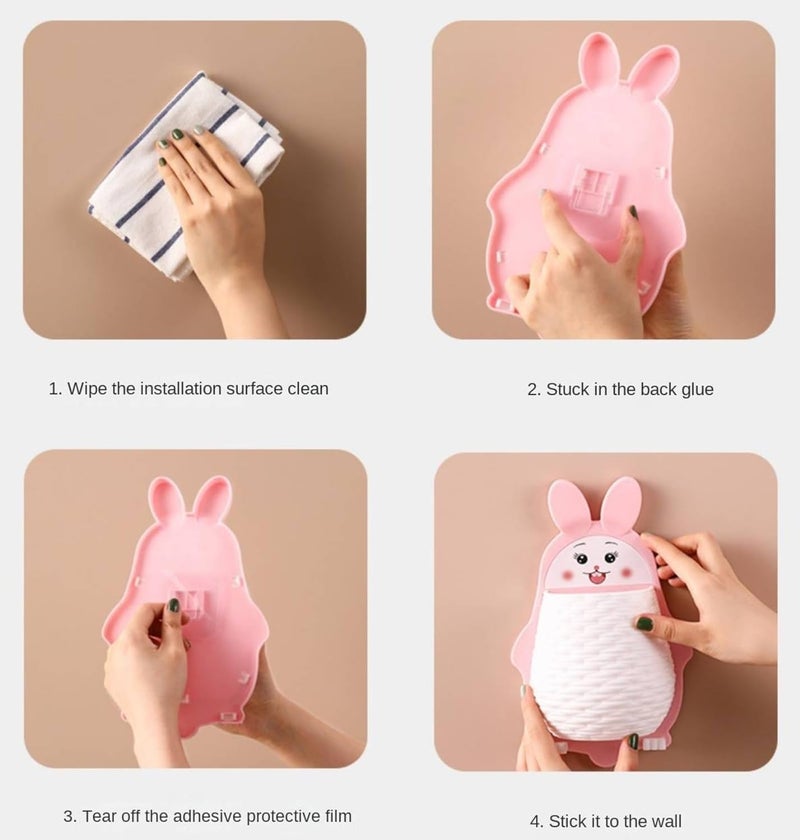 1. Wipe the installation surface clean

2. Stuck in the back glue

3. Tear off the adhesive protective film

4. Stick it to the wall