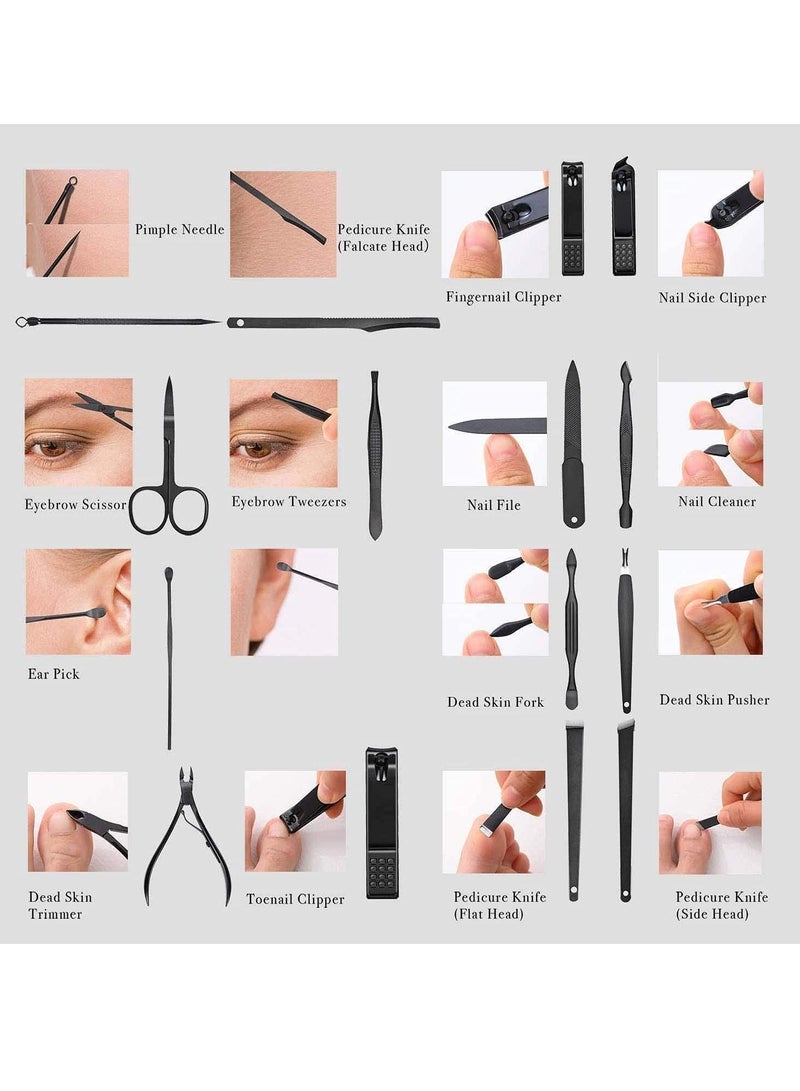 Pimple Needle

Pedicure Knife (Falcate Head)

Fingernail Clipper

Nail Side Clipper

Eyebrow Scissor

Eyebrow Tweezers

Nail File

Nail Cleaner

Ear Pick

Dead Skin Fork

Dead Skin Pusher

Dead Skin Trimmer

Toenail Clipper

Pedicure Knife (Flat Head)

Pedicure Knife (Side Head)