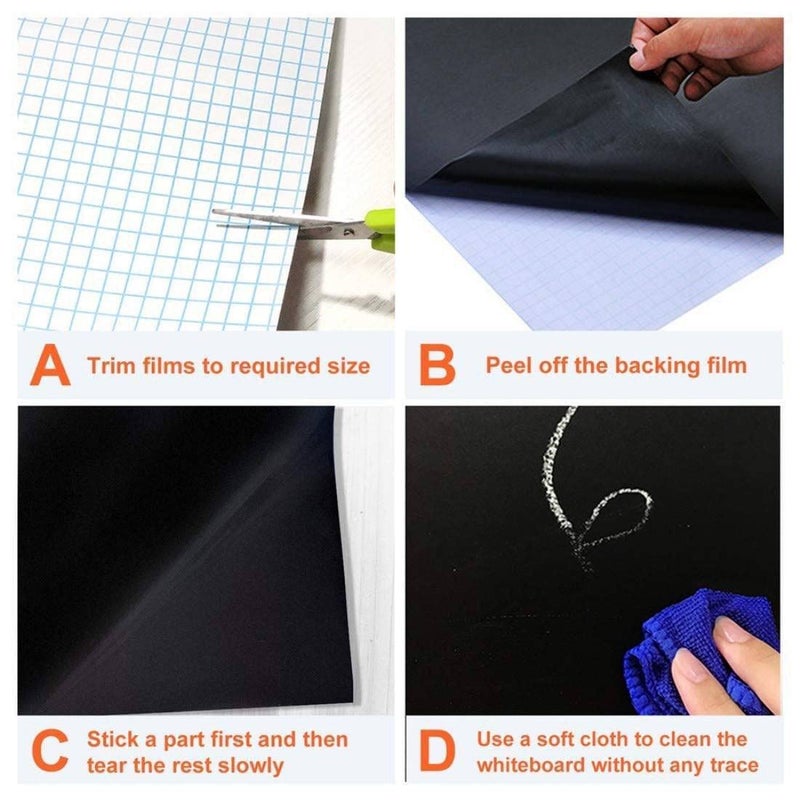 A Trim films to required size

B Peel off the backing film

C Stick a part first and then tear the rest slowly

D Use a soft cloth to clean the whiteboard without any trace