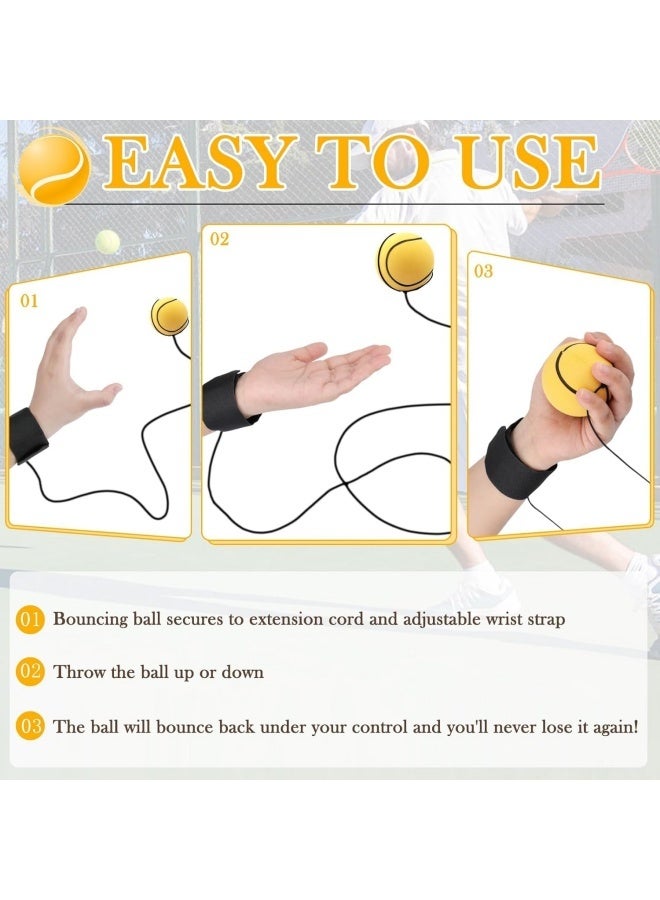 EASY TO USE

01

02

03

01 Bouncing ball secures to extension cord and adjustable wrist strap

02 Throw the ball up or down

03 The ball will bounce back under your control and you'll never lose it again!